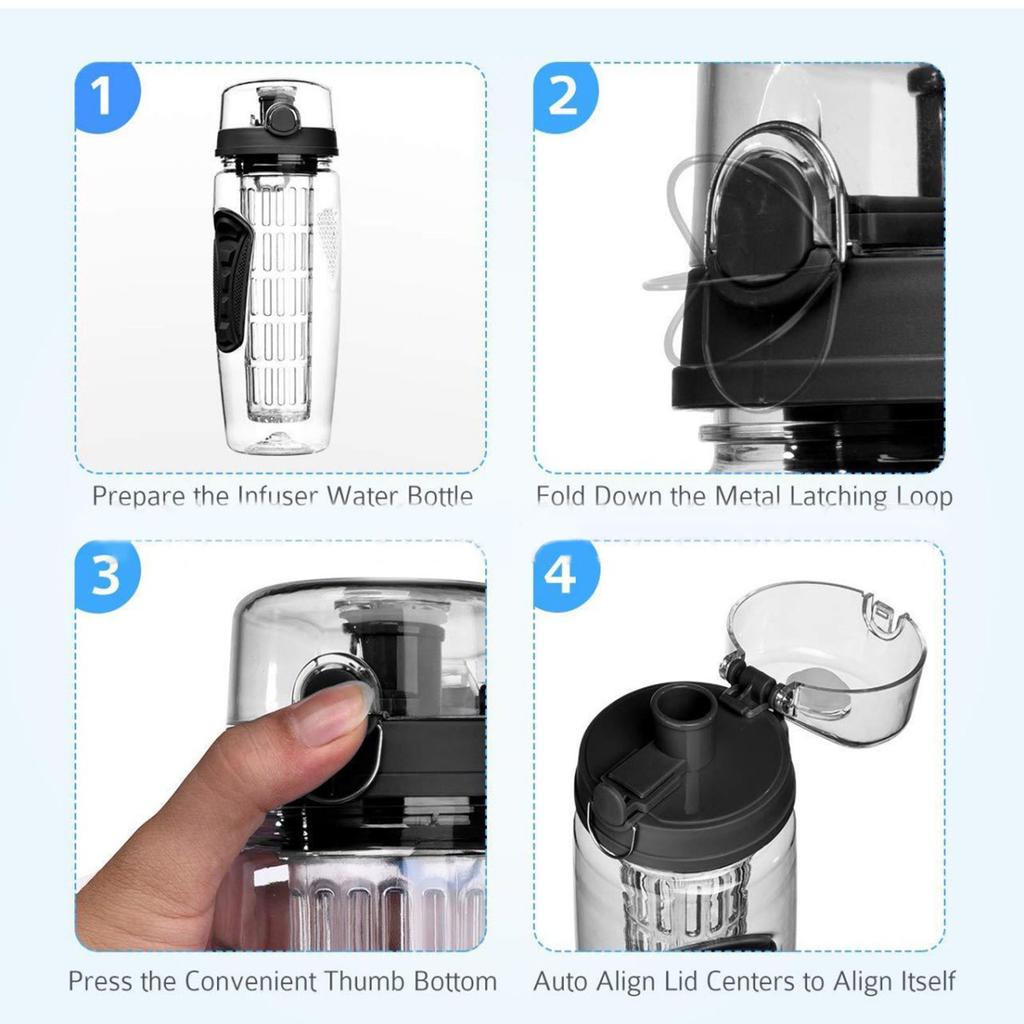 1

Prepare the Infuser Water Bottle

2

Fold Down the Metal Latching Loop

3

Press the Convenient Thumb Bottom

4

Auto Align Lid Centers to Align Itself