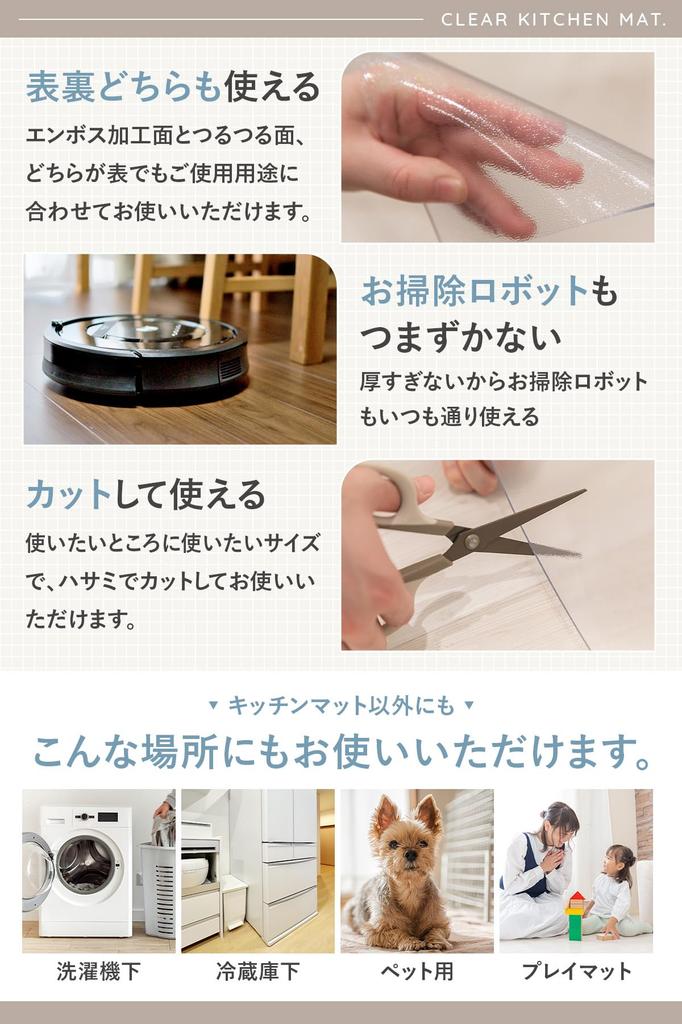 CLEAR KITCHEN MAT.

表裏どちらも使える

エンボス加工面とつるつる面、どちらが表でもご使用用途に合わせてお使いいただけます。

お掃除ロボットもつまずかない

厚すぎないからお掃除ロボットもいつも通り使える

カットして使える

使いたいところに使いたいサイズで、ハサミでカットしてお使いいただけます。

▼ キッチンマット以外にも ▼

こんな場所にもお使いいただけます。

洗濯機下

冷蔵庫下

ペット用

プレイマット