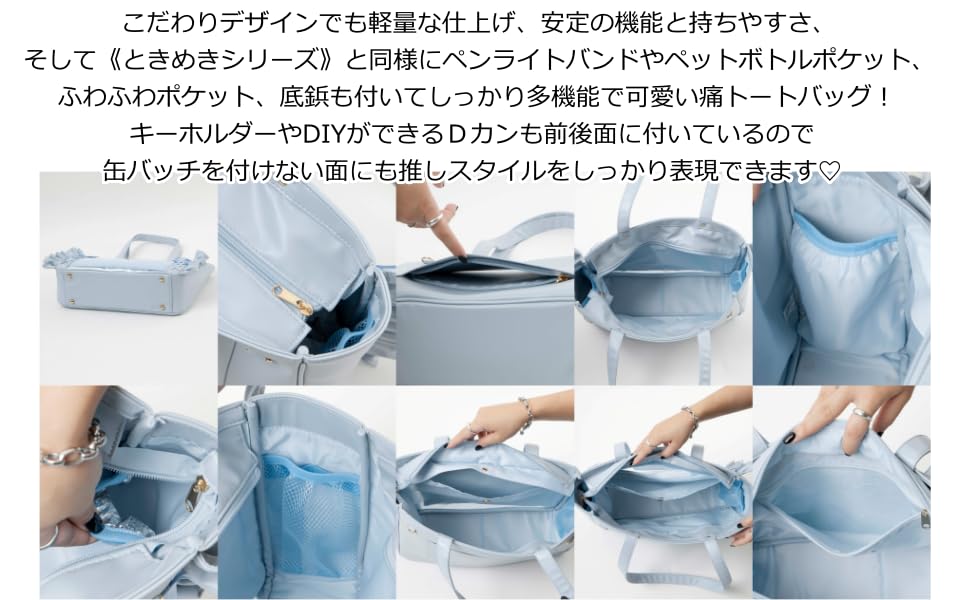 こだわりデザインでも軽量な仕上げ、安定の機能と持ちやすさ、
そして《ときめきシリーズ》と同様にペンライトバンドやペットボトルポケット、
ふわふわポケット、底鋲も付いてしっかり多機能で可愛い痛トートバッグ！
キーホルダーやDIYができるＤカンも前後面に付いているので
缶バッチを付けない面にも推しスタイルをしっかり表現できます♡