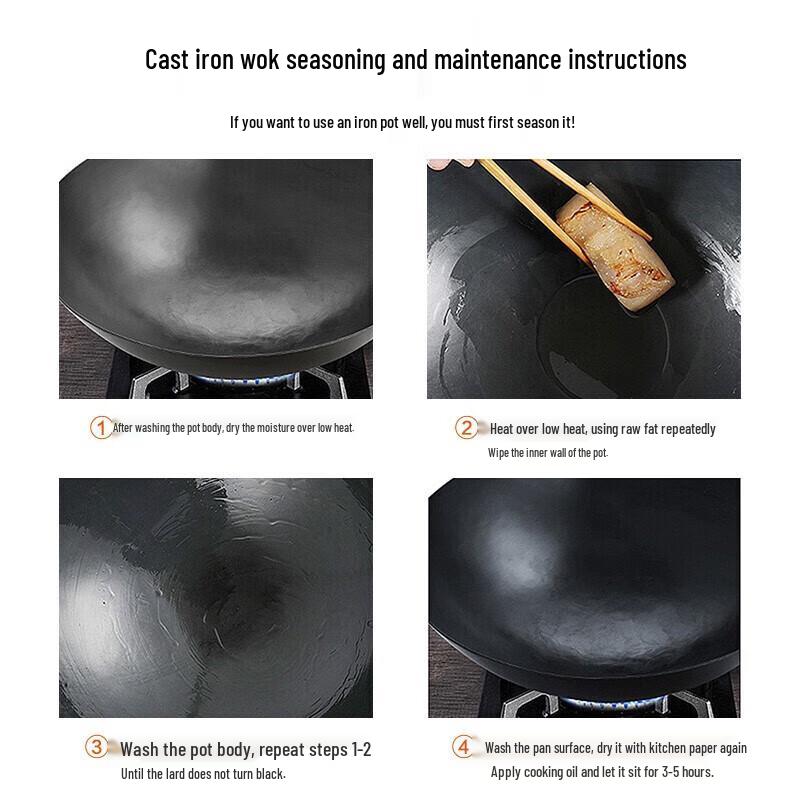 Cast iron wok seasoning and maintenance instructions

If you want to use an iron pot well, you must first season it!

1 After washing the pot body, dry the moisture over low heat.

2 Heat over low heat, using raw fat repeatedly
Wipe the inner wall of the pot.

3 Wash the pot body, repeat steps 1-2
Until the lard does not turn black.

4 Wash the pan surface, dry it with kitchen paper again
Apply cooking oil and let it sit for 3-5 hours.