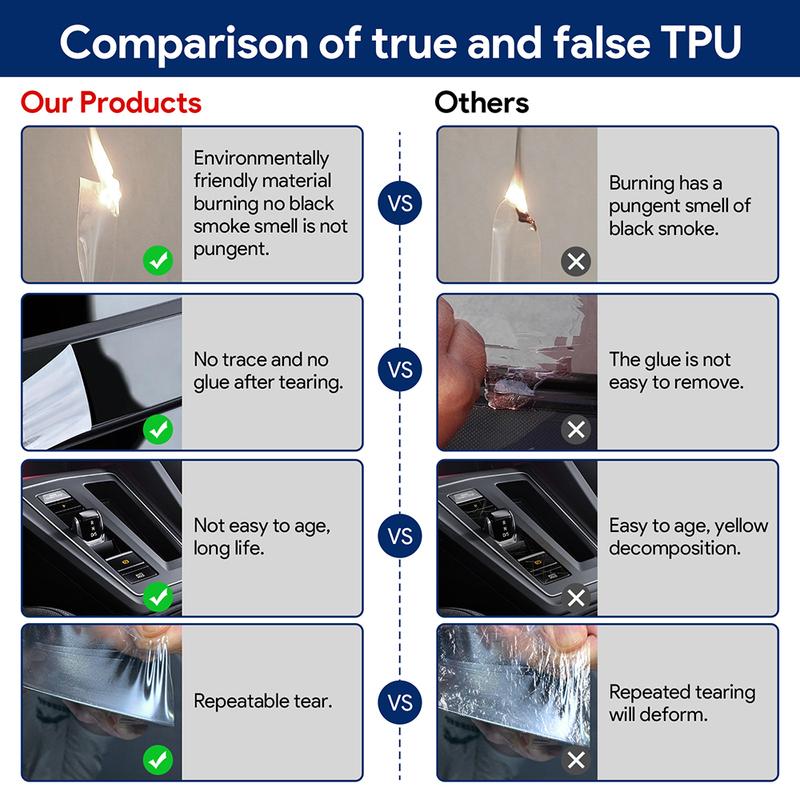 Comparison of true and false TPU

Our Products

Environmentally friendly material burning no black smoke smell is not pungent.

No trace and no glue after tearing.

Not easy to age, long life.

Repeatable tear.

VS

VS

VS

VS

Others

Burning has a pungent smell of black smoke.

The glue is not easy to remove.

Easy to age, yellow decomposition.

Repeated tearing will deform.