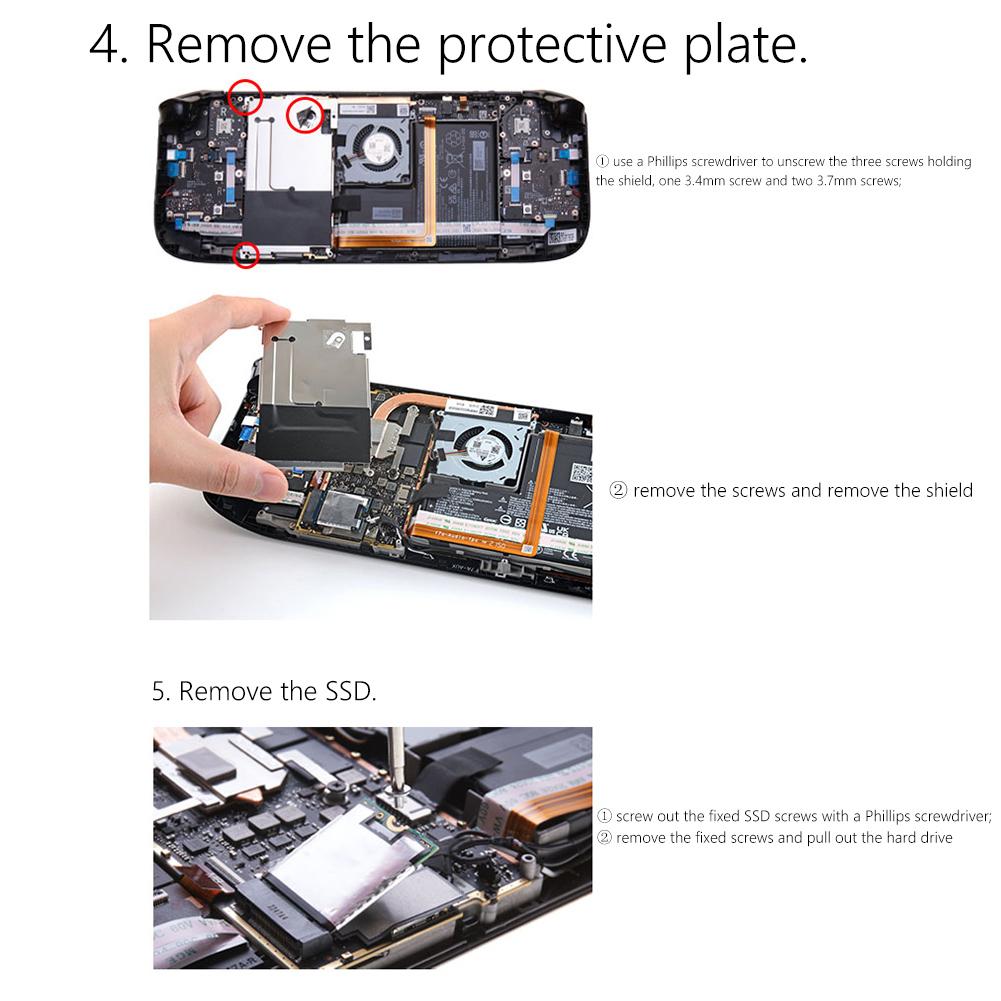 4. Remove the protective plate.

① use a Phillips screwdriver to unscrew the three screws holding the shield, one 3.4mm screw and two 3.7mm screws;

② remove the screws and remove the shield

5. Remove the SSD.

① screw out the fixed SSD screws with a Phillips screwdriver;
② remove the fixed screws and pull out the hard drive