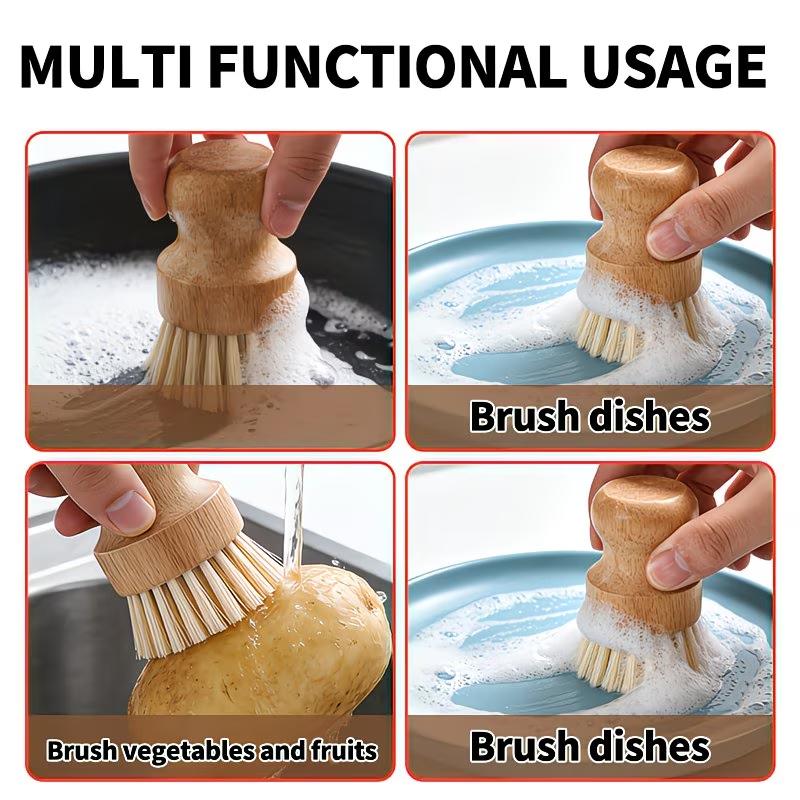 MULTI FUNCTIONAL USAGE

Brush dishes

Brush vegetables and fruits

Brush dishes