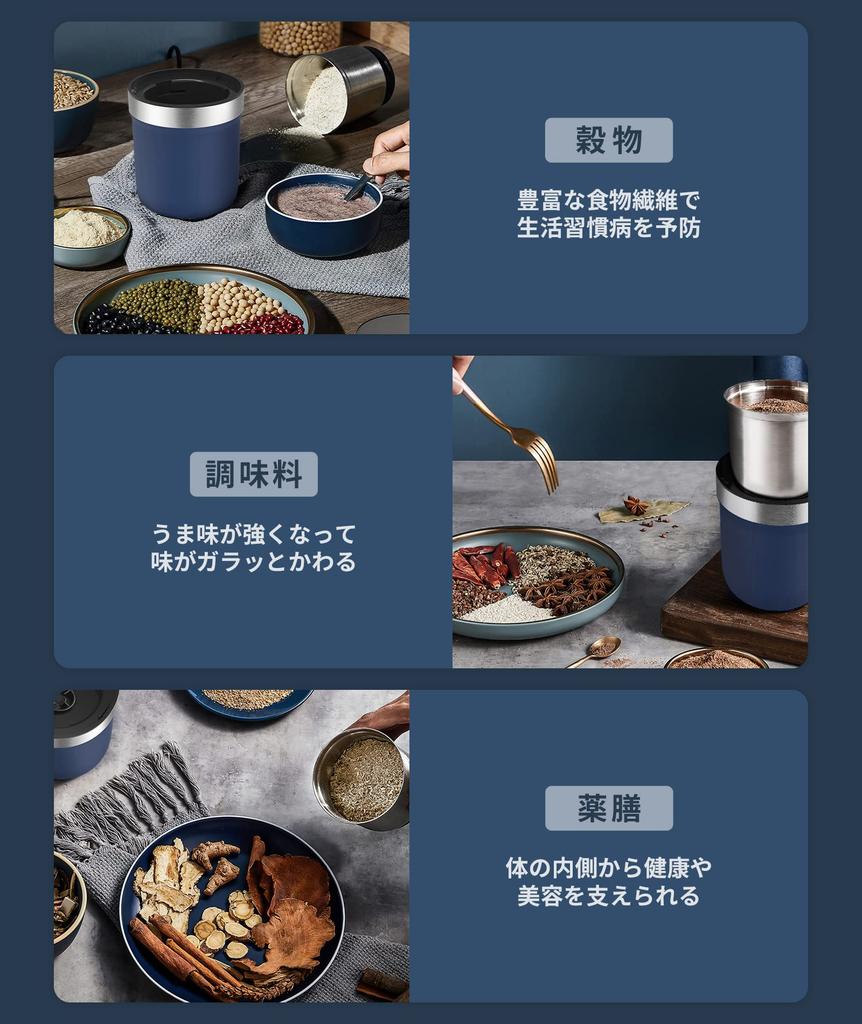 穀物

豊富な食物繊維で
生活習慣病を予防

調味料

うま味が強くなって
味がガラッとかわる

薬膳

体の内側から健康や
美容を支えられる