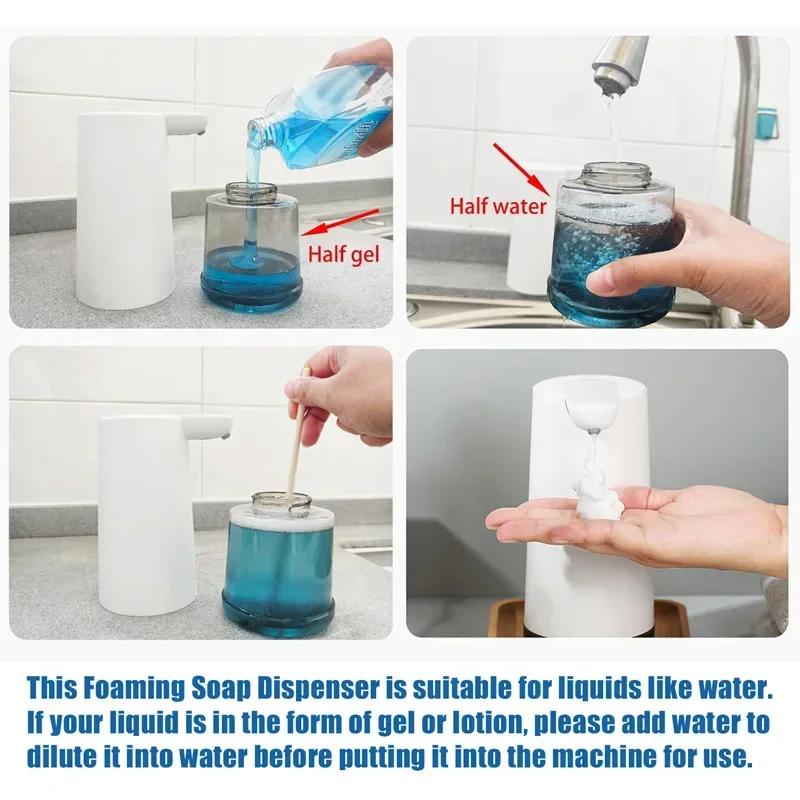 Half gel

Half water

This Foaming Soap Dispenser is suitable for liquids like water. If your liquid is in the form of gel or lotion, please add water to dilute it into water before putting it into the machine for use.