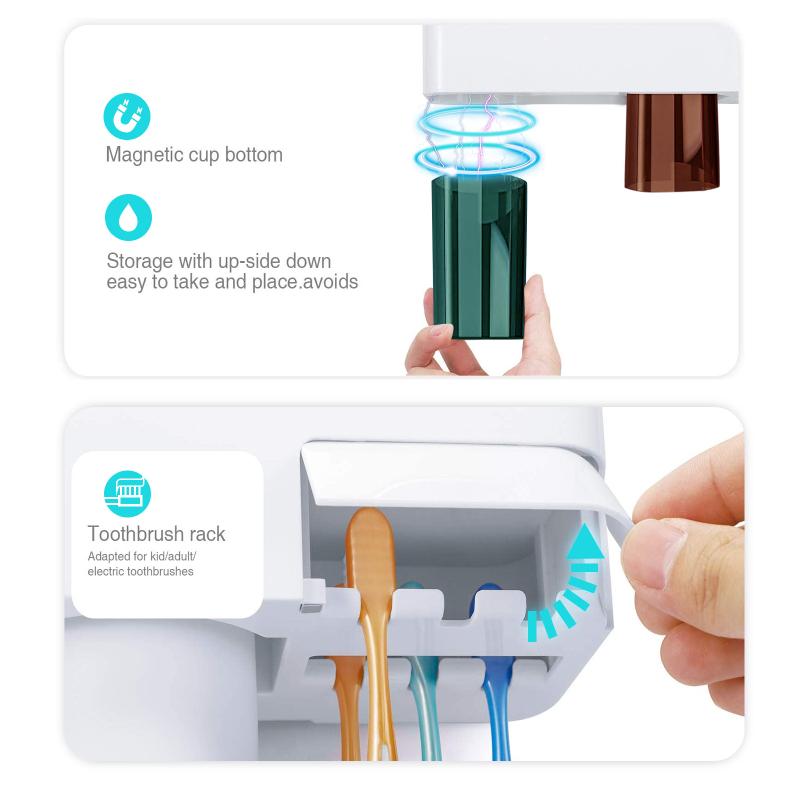 Magnetic cup bottom

Storage with up-side down easy to take and place.avoids

Toothbrush rack

Adapted for kid/adult/ electric toothbrushes