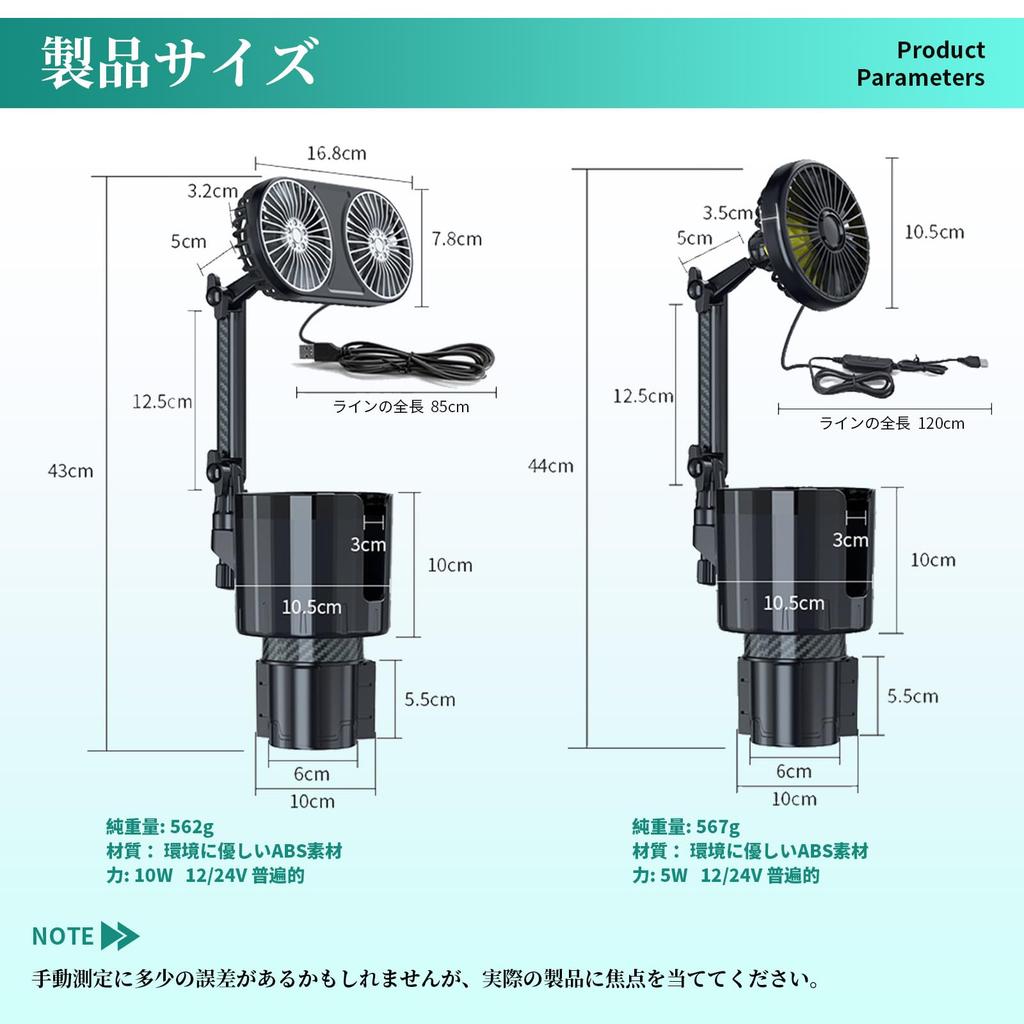 製品サイズ

Product Parameters

16.8cm
3.2cm
5cm
7.8cm
12.5cm
ラインの全長 85cm
43cm
3cm
10cm
10.5cm
5.5cm
6cm
10cm

純重量: 562g
材質： 環境に優しいABS素材
力: 10W 12/24V 普遍的

3.5cm
5cm
10.5cm
12.5cm
ラインの全長 120cm
44cm
3cm
10cm
10.5cm
5.5cm
6cm
10cm

純重量: 567g
材質： 環境に優しいABS素材
力: 5W 12/24V 普遍的

NOTE

手動測定に多少の誤差があるかもしれませんが、実際の製品に焦点を当ててください。