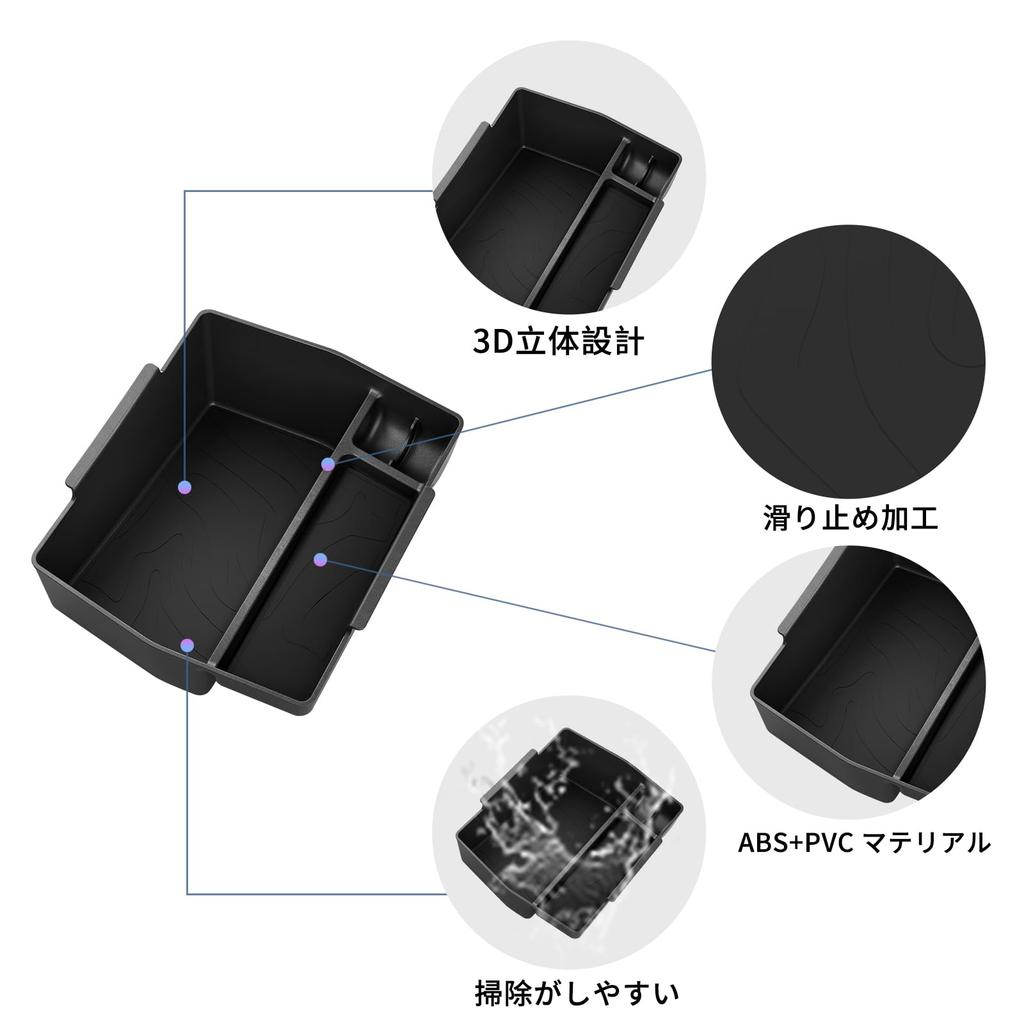 3D立体設計

滑り止め加工

ABS+PVC マテリアル

掃除がしやすい