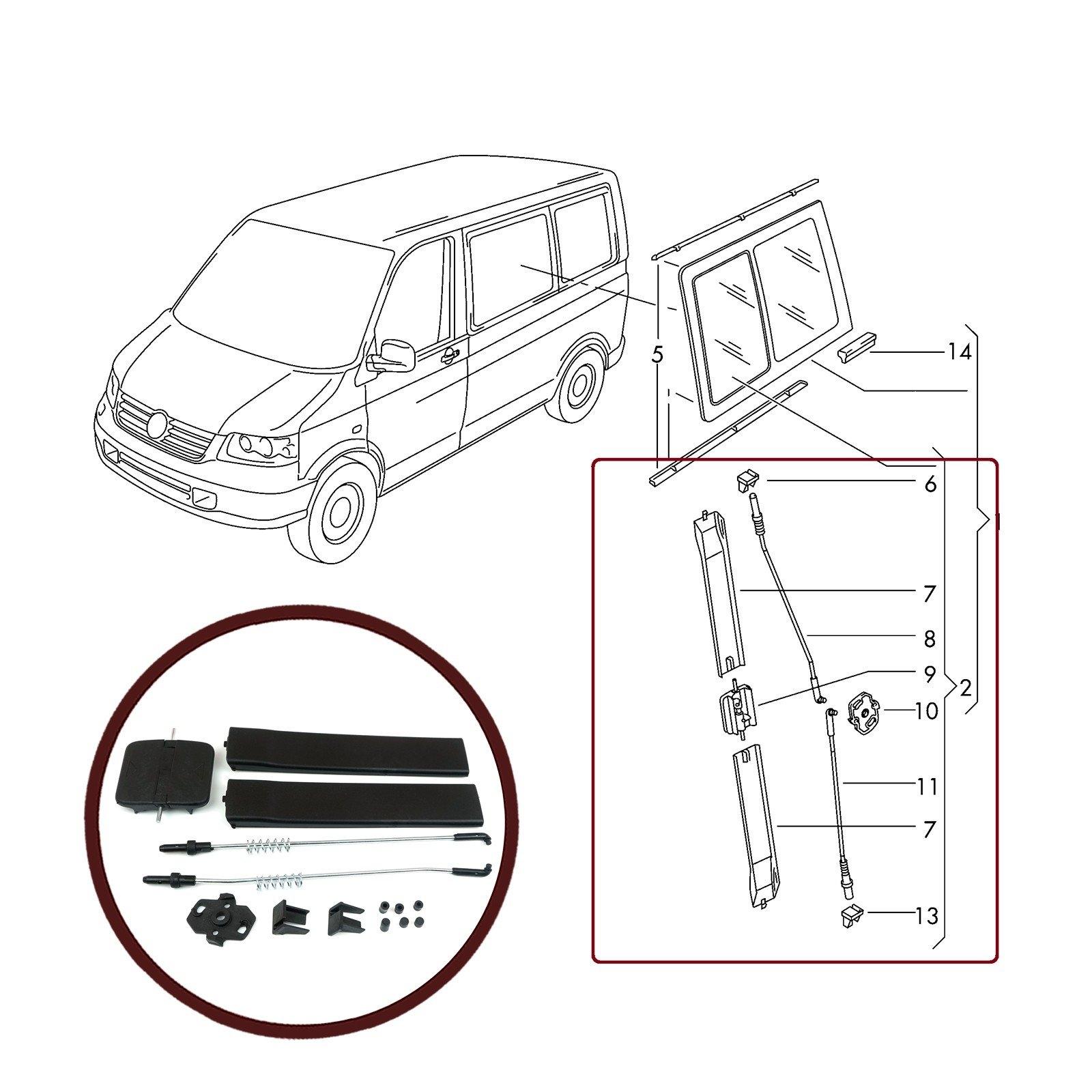 5
14
1
6
7
8
9
2
10
11
7
13