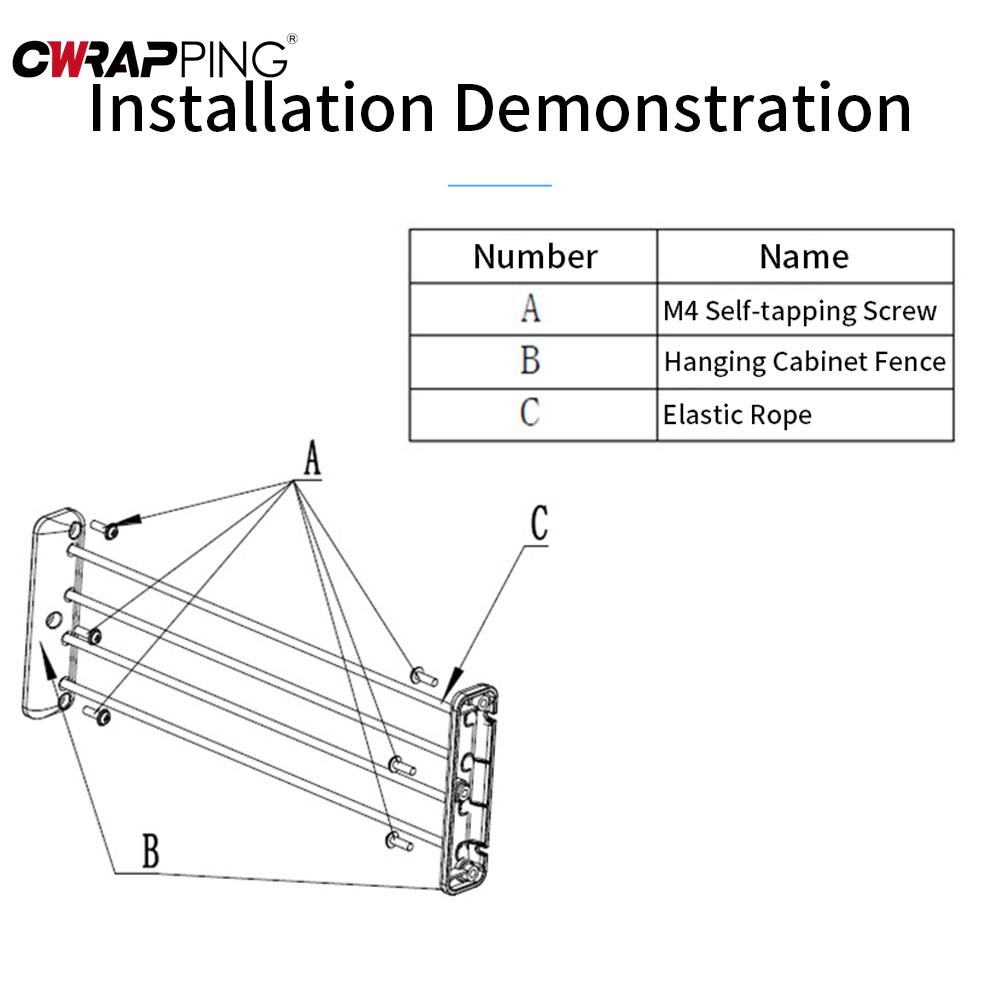 CWRAPPING®
Installation Demonstration

| Number | Name |
|---|---|
| A | M4 Self-tapping Screw |
| B | Hanging Cabinet Fence |
| C | Elastic Rope |

A
C
B