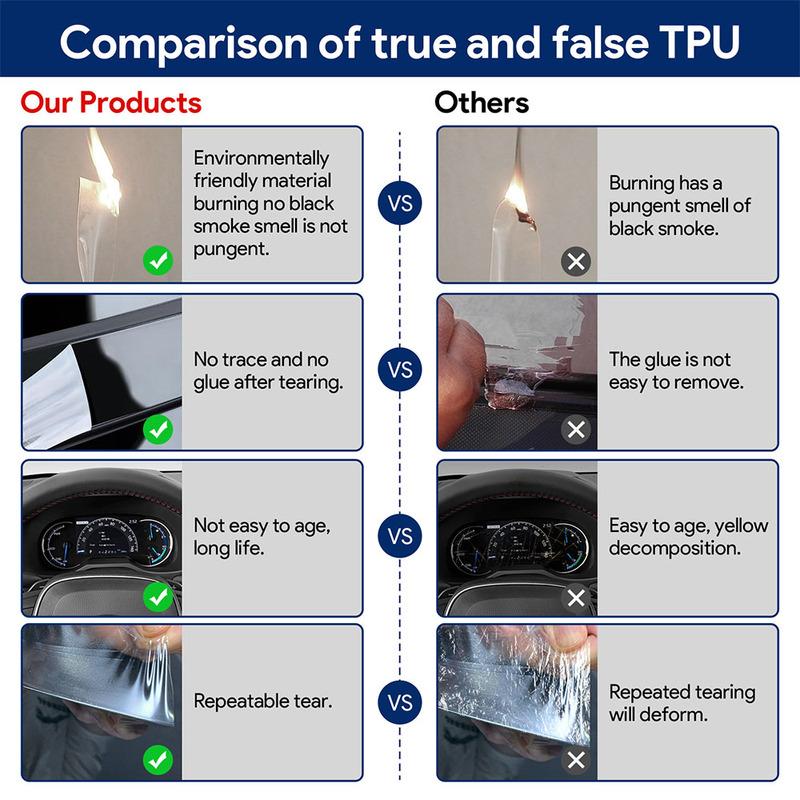 Comparison of true and false TPU

Our Products

Environmentally friendly material burning no black smoke smell is not pungent.

No trace and no glue after tearing.

Not easy to age, long life.

Repeatable tear.

VS

VS

VS

VS

Others

Burning has a pungent smell of black smoke.

The glue is not easy to remove.

Easy to age, yellow decomposition.

Repeated tearing will deform.