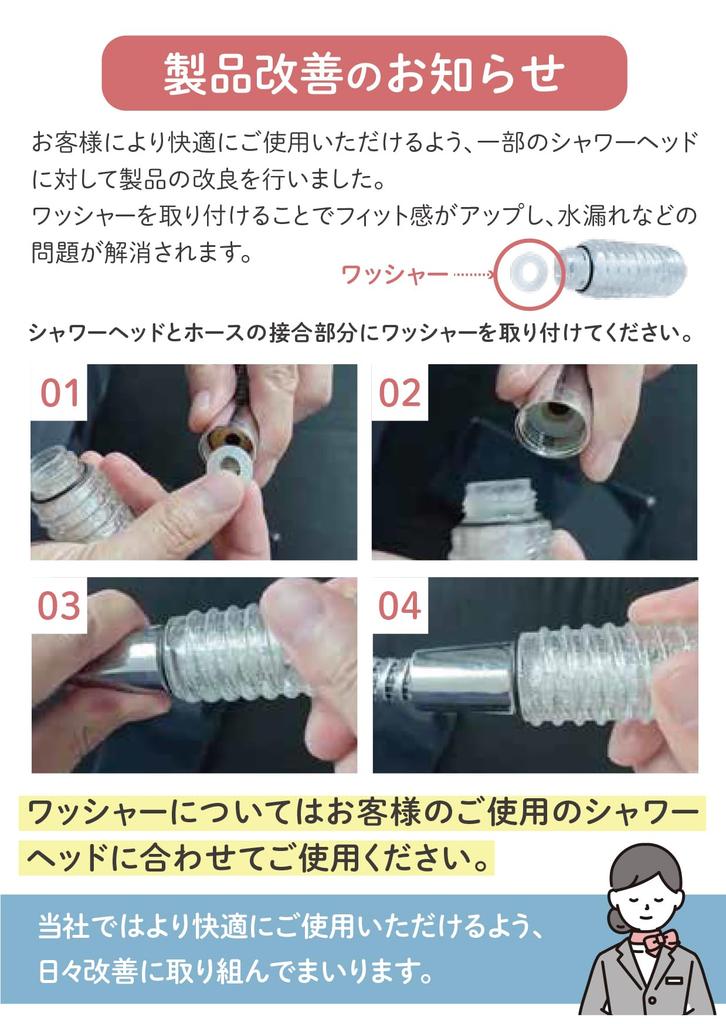 製品改善のお知らせ

お客様により快適にご使用いただけるよう、一部のシャワーヘッドに対して製品の改良を行いました。
ワッシャーを取り付けることでフィット感がアップし、水漏れなどの問題が解消されます。

ワッシャー

シャワーヘッドとホースの接合部分にワッシャーを取り付けてください。

01

02

03

04

ワッシャーについてはお客様のご使用のシャワーヘッドに合わせてご使用ください。

当社ではより快適にご使用いただけるよう、日々改善に取り組んでまいります。