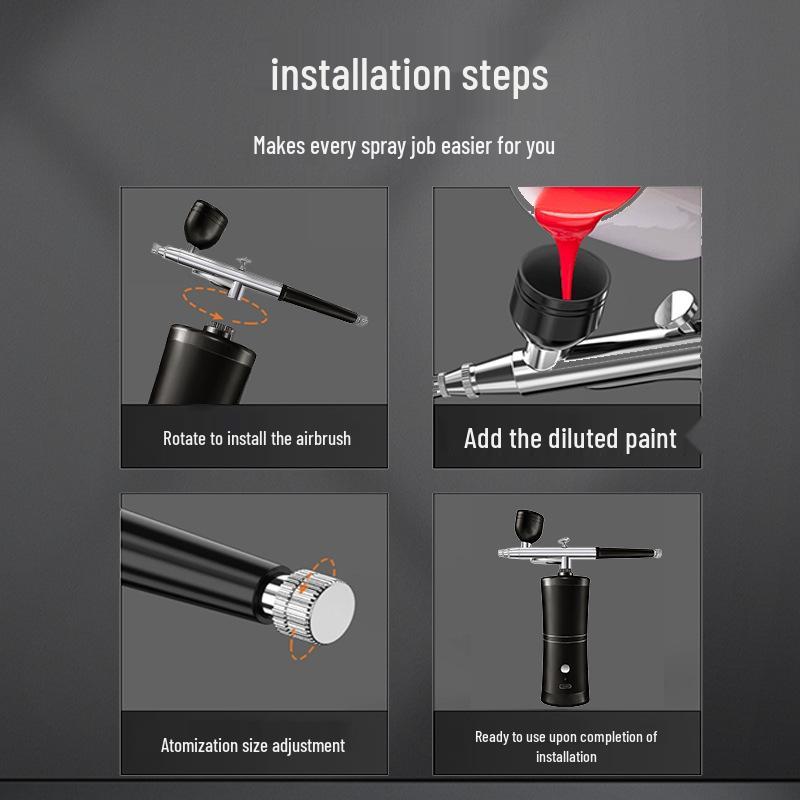 installation steps

Makes every spray job easier for you

Rotate to install the airbrush

Add the diluted paint

Atomization size adjustment

Ready to use upon completion of installation