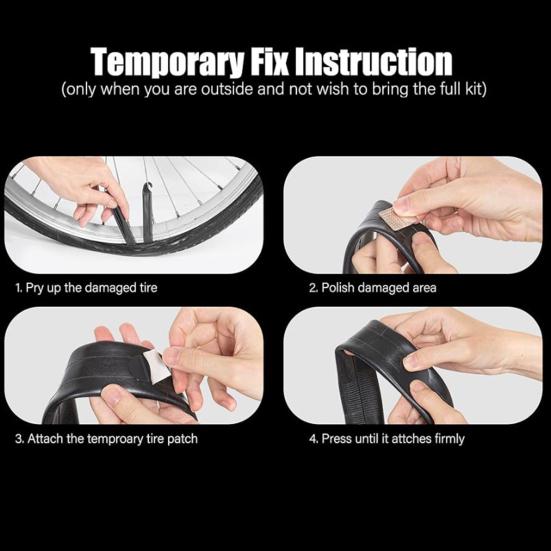 Temporary Fix Instruction
(only when you are outside and not wish to bring the full kit)

1. Pry up the damaged tire

2. Polish damaged area

3. Attach the temproary tire patch

4. Press until it attches firmly