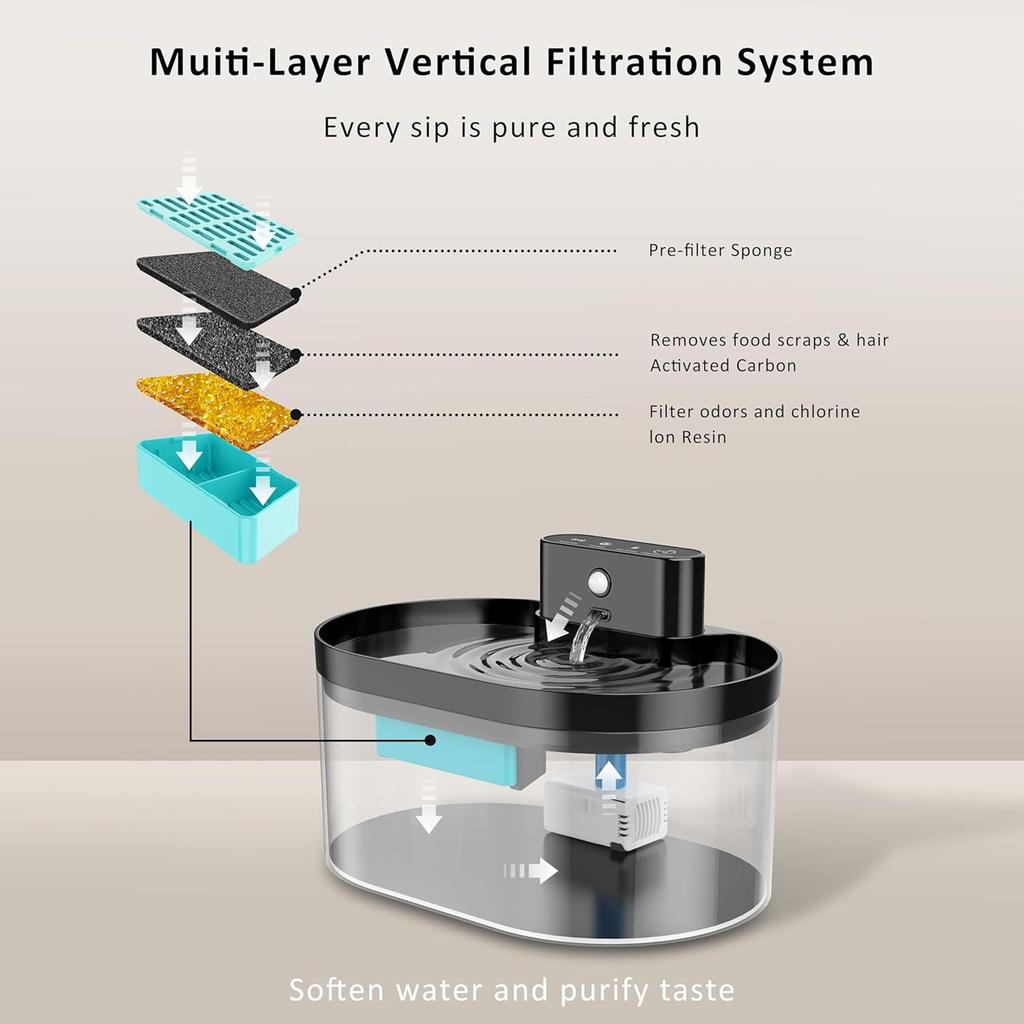 Muiti-Layer Vertical Filtration System

Every sip is pure and fresh

Pre-filter Sponge

Removes food scraps & hair
Activated Carbon

Filter odors and chlorine
Ion Resin

Soften water and purify taste