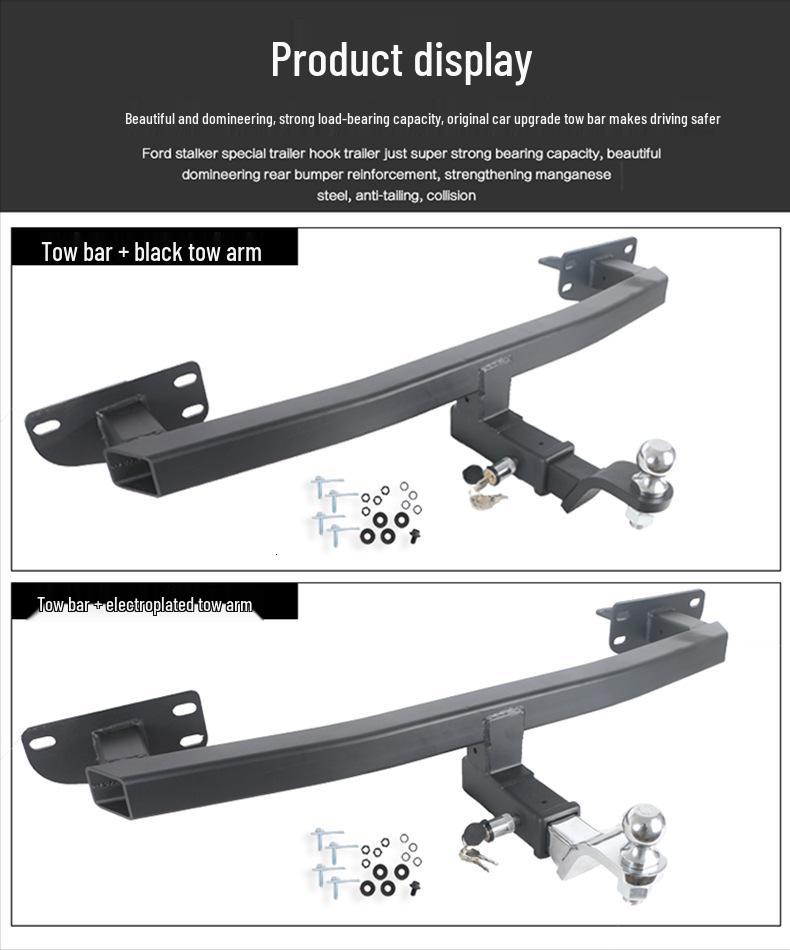 Product display

Beautiful and domineering, strong load-bearing capacity, original car upgrade tow bar makes driving safer

Ford stalker special trailer hook trailer just super strong bearing capacity, beautiful domineering rear bumper reinforcement, strengthening manganese steel, anti-tailing, collision

Tow bar + black tow arm

Tow bar + electroplated tow arm