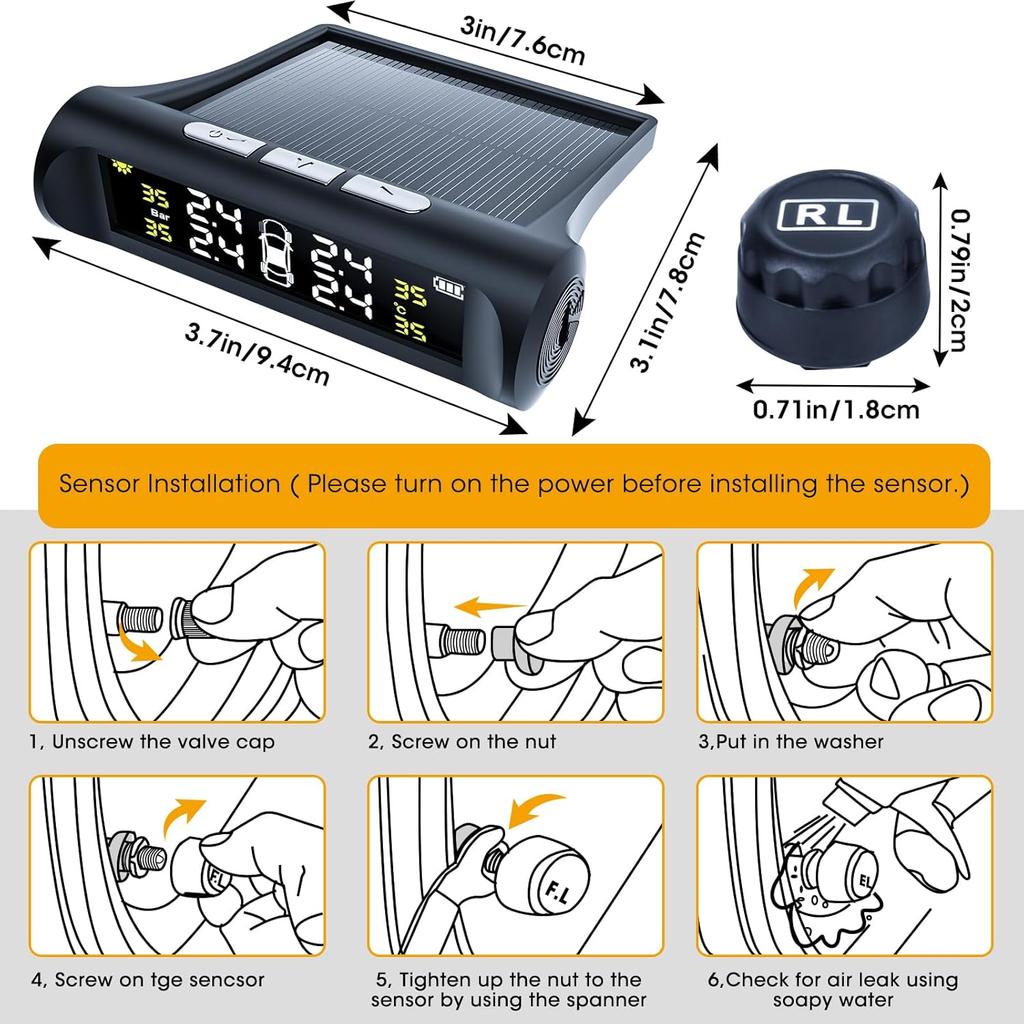 3in/7.6cm

35
Bar
35
2.4
2.4
2.4
2.4
35
35

3.7in/9.4cm

3.1in/7.8cm

RL

0.79in/2cm

0.71in/1.8cm

Sensor Installation ( Please turn on the power before installing the sensor.)

1, Unscrew the valve cap

2, Screw on the nut

3,Put in the washer

F.L

4, Screw on tge sencsor

F.L

5, Tighten up the nut to the sensor by using the spanner

F.L

6,Check for air leak using soapy water