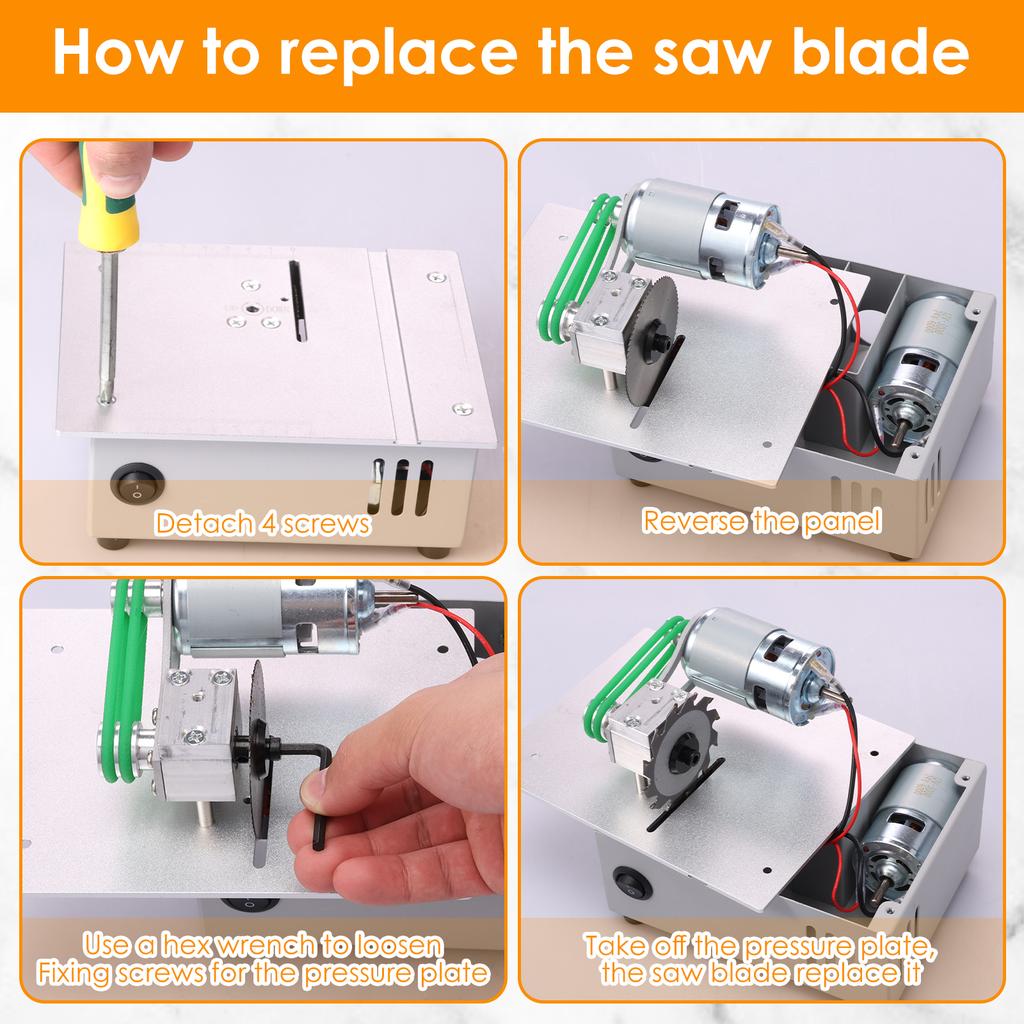 How to replace the saw blade

Detach 4 screws

Reverse the panel

Use a hex wrench to loosen Fixing screws for the pressure plate

Take off the pressure plate, the saw blade replace it