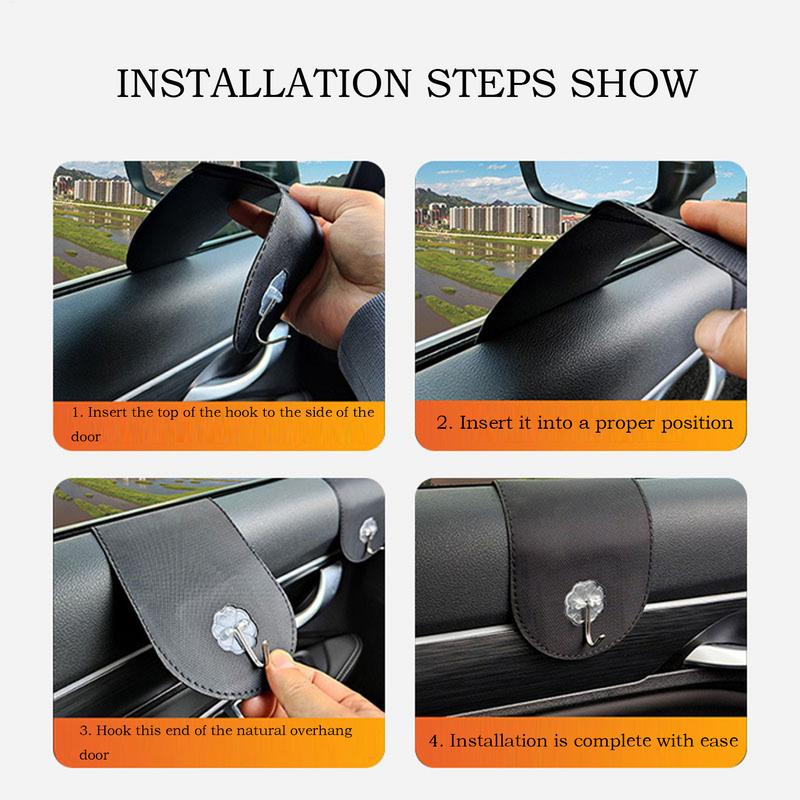 INSTALLATION STEPS SHOW

1. Insert the top of the hook to the side of the door

2. Insert it into a proper position

3. Hook this end of the natural overhang door

4. Installation is complete with ease