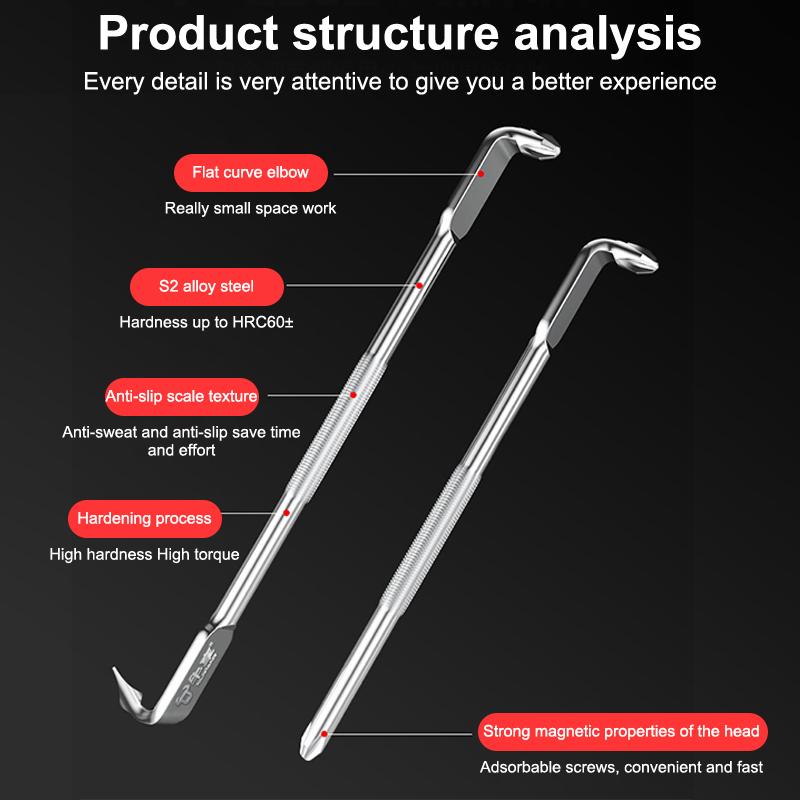 Product structure analysis

Every detail is very attentive to give you a better experience

Flat curve elbow

Really small space work

S2 alloy steel

Hardness up to HRC60±

Anti-slip scale texture

Anti-sweat and anti-slip save time and effort

Hardening process

High hardness High torque

Strong magnetic properties of the head

Adsorbable screws, convenient and fast