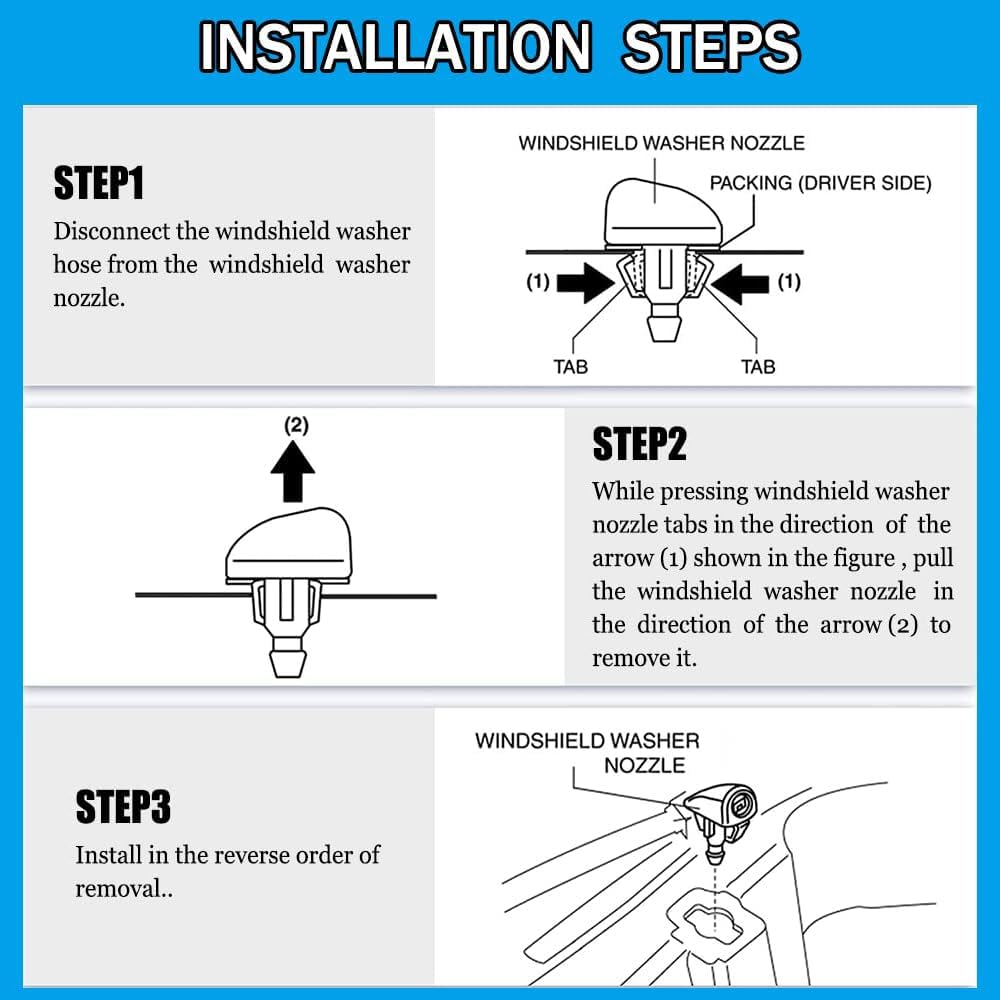 INSTALLATION STEPS

STEP1

Disconnect the windshield washer hose from the windshield washer nozzle.

WINDSHIELD WASHER NOZZLE

PACKING (DRIVER SIDE)

(1)

(1)

TAB

TAB

(2)

STEP2

While pressing windshield washer nozzle tabs in the direction of the arrow (1) shown in the figure , pull the windshield washer nozzle in the direction of the arrow (2) to remove it.

STEP3

Install in the reverse order of removal..

WINDSHIELD WASHER NOZZLE