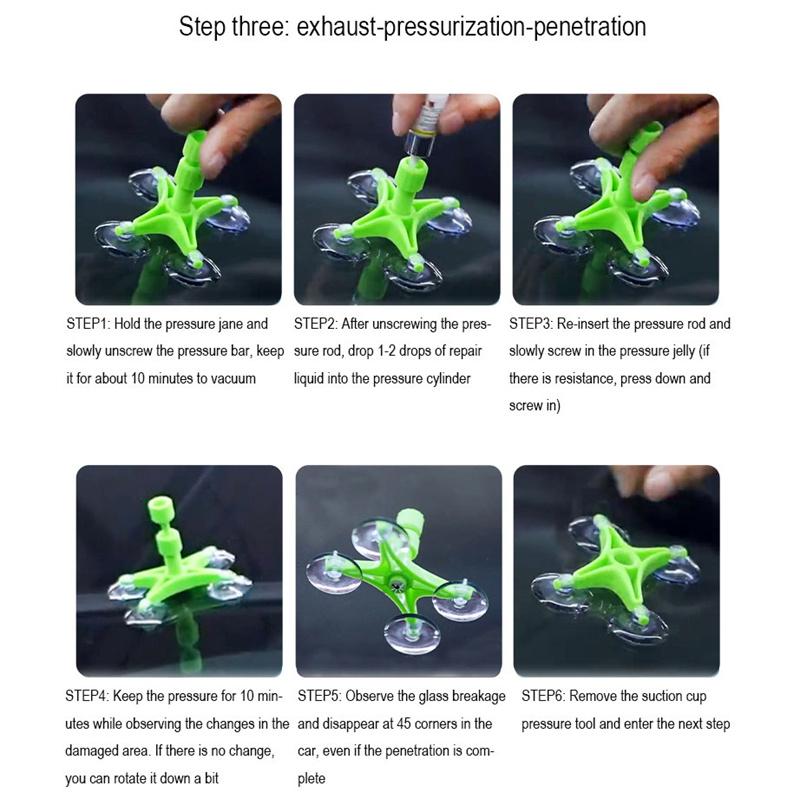 Step three: exhaust-pressurization-penetration

STEP1: Hold the pressure jane and slowly unscrew the pressure bar, keep it for about 10 minutes to vacuum

STEP2: After unscrewing the pressure rod, drop 1-2 drops of repair liquid into the pressure cylinder

STEP3: Re-insert the pressure rod and slowly screw in the pressure jelly (if there is resistance, press down and screw in)

STEP4: Keep the pressure for 10 minutes while observing the changes in the damaged area. If there is no change, you can rotate it down a bit

STEP5: Observe the glass breakage and disappear at 45 corners in the car, even if the penetration is complete

STEP6: Remove the suction cup pressure tool and enter the next step