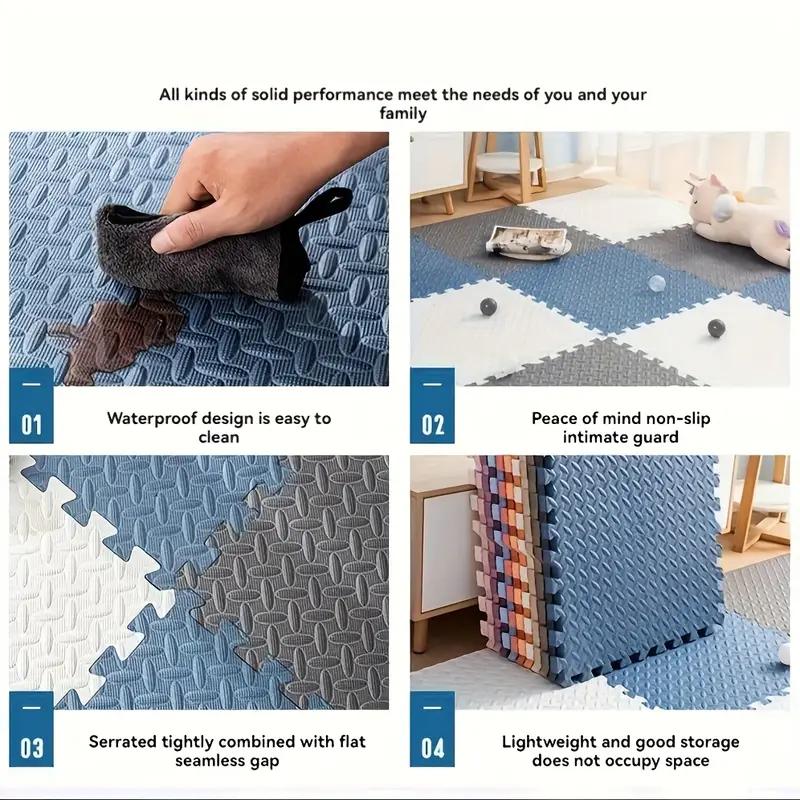 All kinds of solid performance meet the needs of you and your family

01

Waterproof design is easy to clean

02

Peace of mind non-slip intimate guard

03

Serrated tightly combined with flat seamless gap

04

Lightweight and good storage does not occupy space