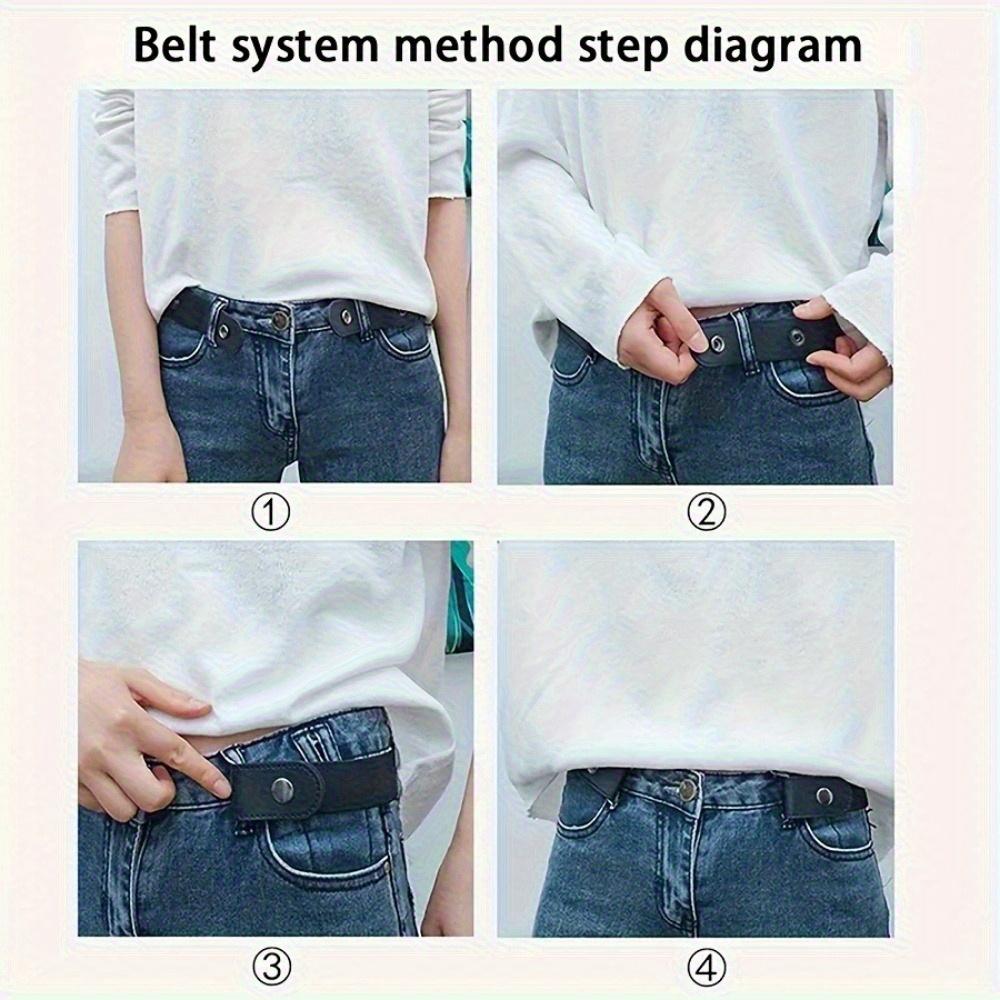 Belt system method step diagram

①

②

③

④