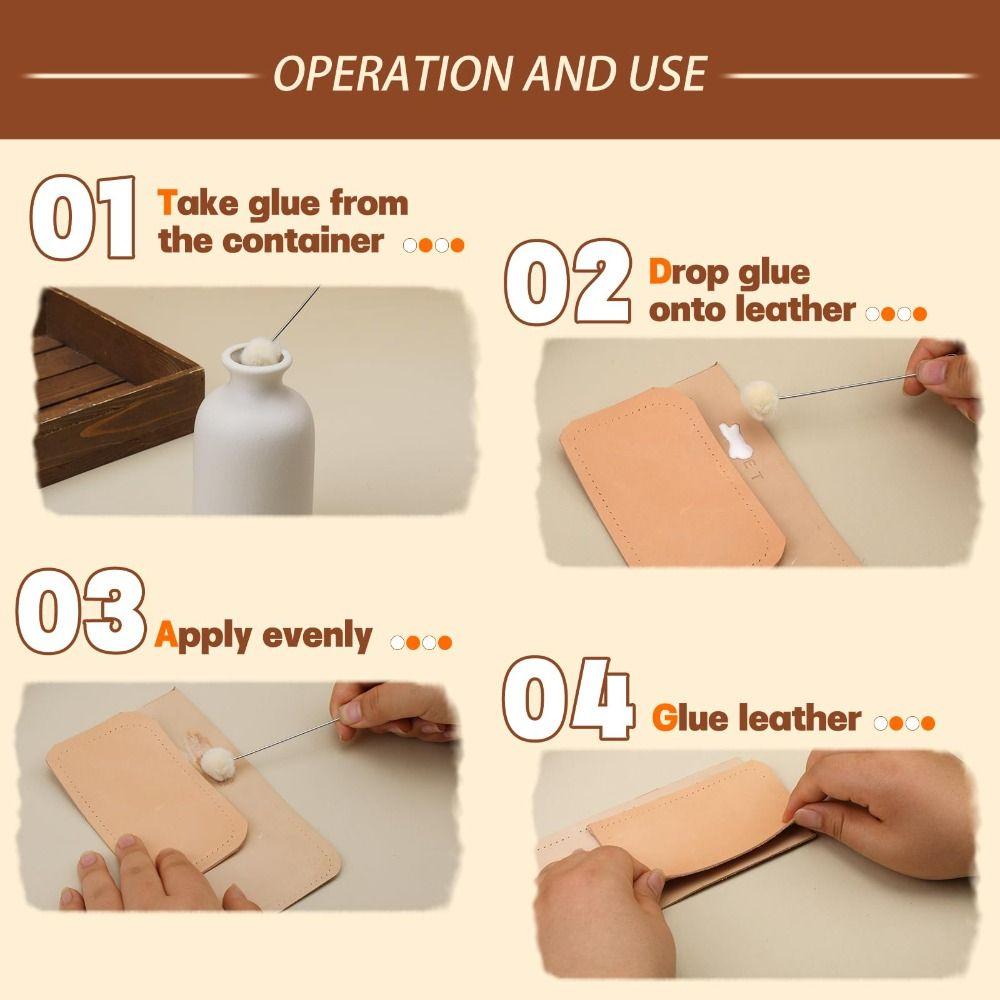 OPERATION AND USE

01 Take glue from the container

02 Drop glue onto leather

03 Apply evenly

04 Glue leather