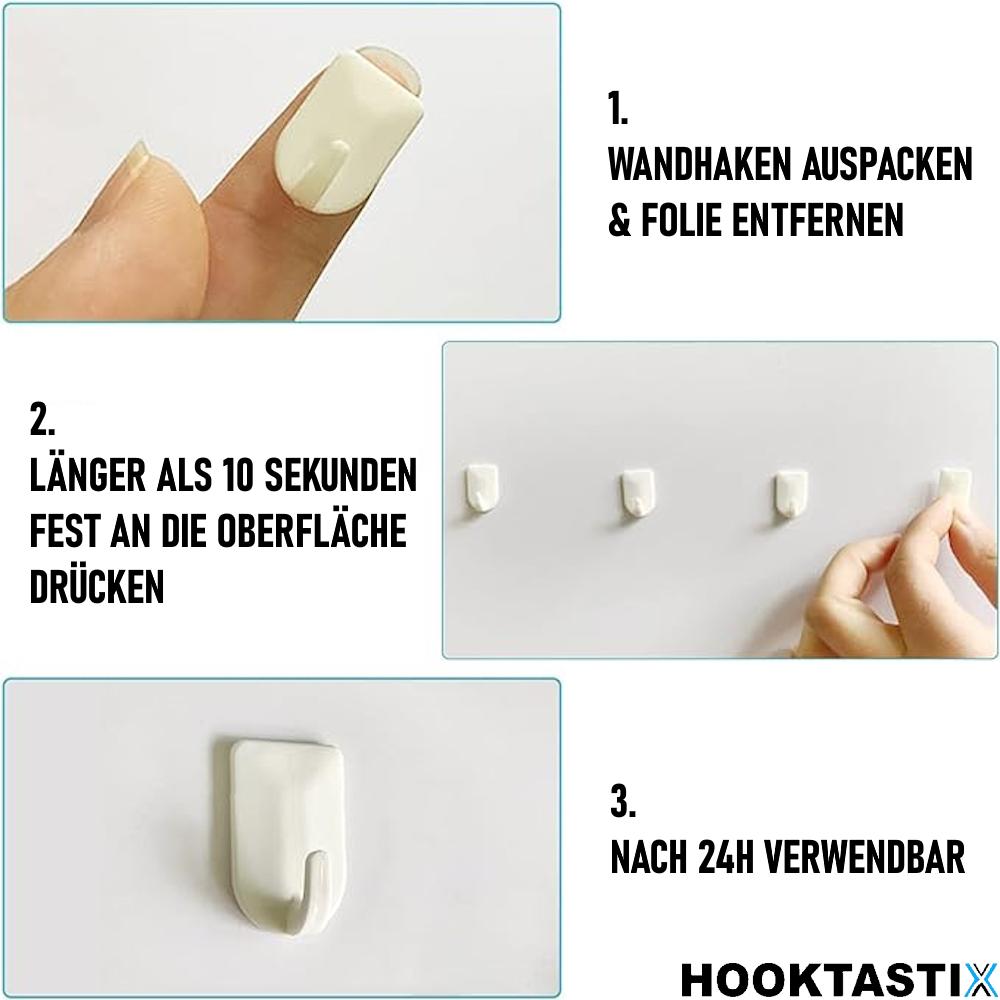 1.
WANDHAKEN AUSPACKEN
& FOLIE ENTFERNEN

2.
LÄNGER ALS 10 SEKUNDEN
FEST AN DIE OBERFLÄCHE
DRÜCKEN

3.
NACH 24H VERWENDBAR

HOOKTASTIX