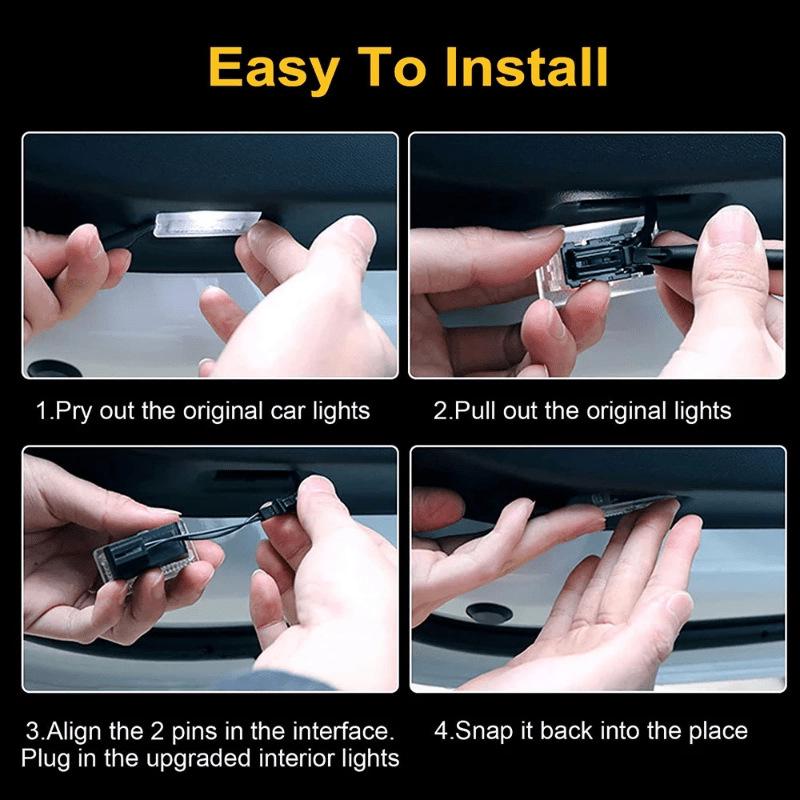 Easy To Install

1.Pry out the original car lights

2.Pull out the original lights

3.Align the 2 pins in the interface. Plug in the upgraded interior lights

4.Snap it back into the place