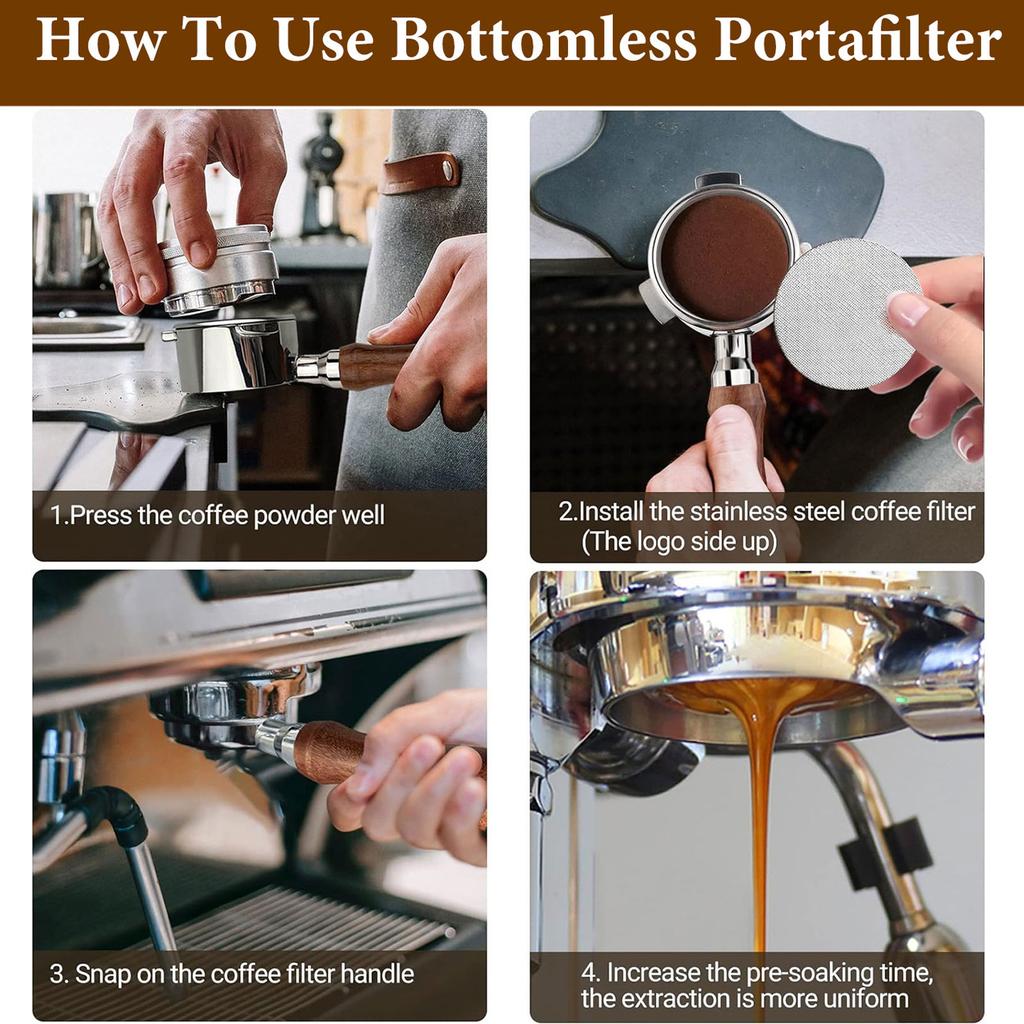 How To Use Bottomless Portafilter

1.Press the coffee powder well

2.Install the stainless steel coffee filter (The logo side up)

3. Snap on the coffee filter handle

4. Increase the pre-soaking time, the extraction is more uniform