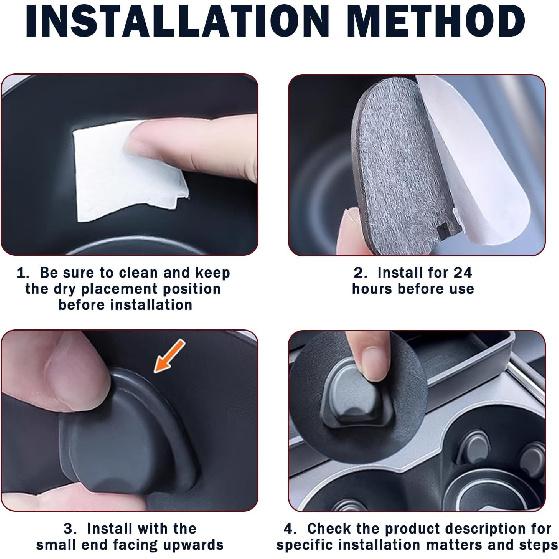 INSTALLATION METHOD

1. Be sure to clean and keep the dry placement position before installation

2. Install for 24 hours before use

3. Install with the small end facing upwards

4. Check the product description for specific installation matters and steps