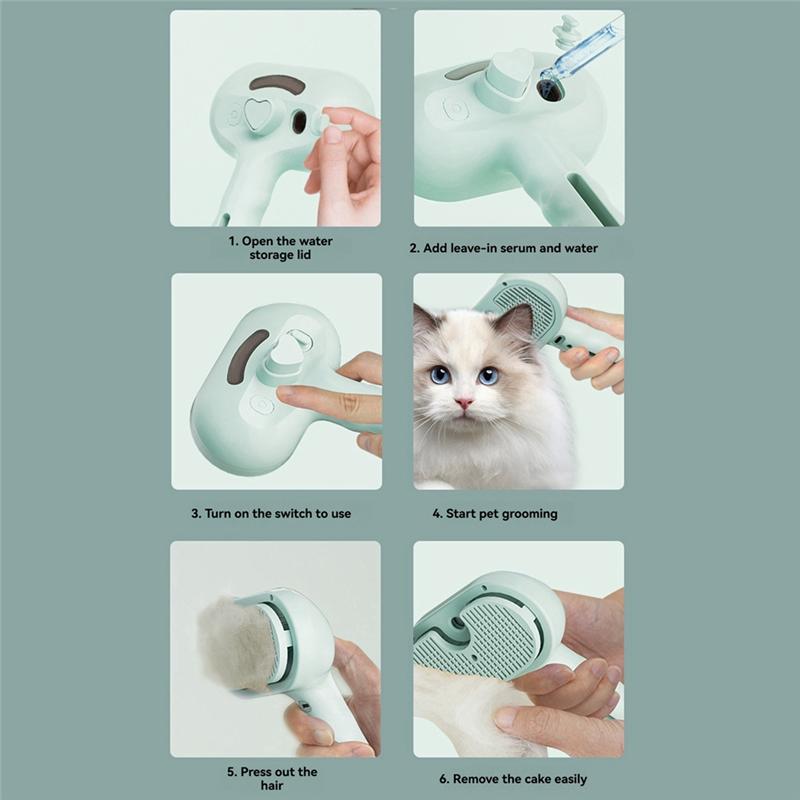 1. Open the water storage lid

2. Add leave-in serum and water

3. Turn on the switch to use

4. Start pet grooming

5. Press out the hair

6. Remove the cake easily