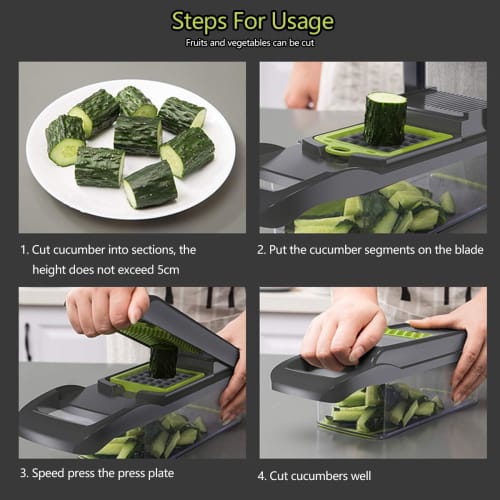 Steps For Usage

Fruits and vegetables can be cut

1. Cut cucumber into sections, the height does not exceed 5cm

2. Put the cucumber segments on the blade

3. Speed press the press plate

4. Cut cucumbers well