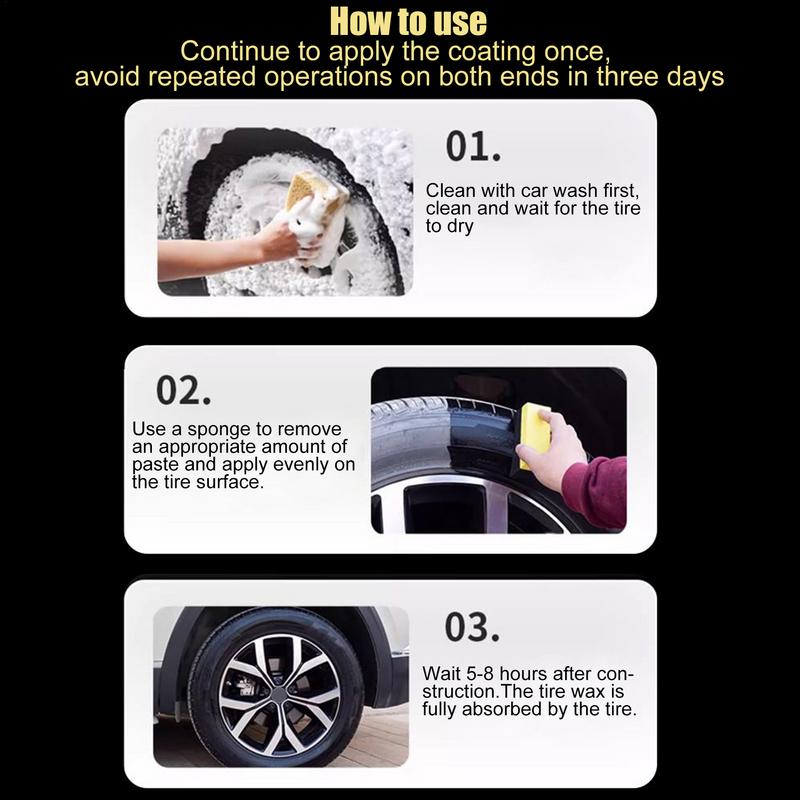 How to use
Continue to apply the coating once, avoid repeated operations on both ends in three days

01.
Clean with car wash first, clean and wait for the tire to dry

02.
Use a sponge to remove an appropriate amount of paste and apply evenly on the tire surface.

03.
Wait 5-8 hours after construction.The tire wax is fully absorbed by the tire.