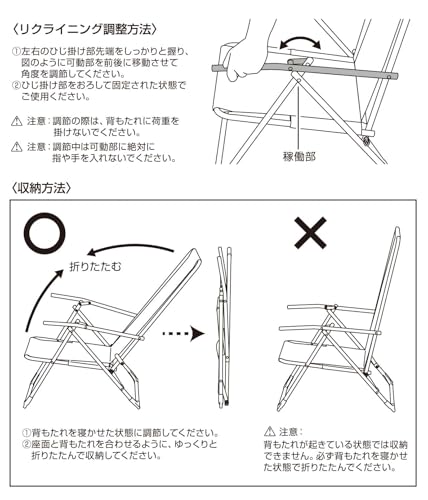 〈リクライニング調整方法〉

①左右のひじ掛け部先端をしっかりと握り、図のように可動部を前後に移動させて角度を調節してください。
②ひじ掛け部をおろして固定された状態でご使用ください。

⚠ 注意：調節の際は、背もたれに荷重を掛けないでください。

⚠ 注意：調節中は可動部に絶対に指や手を入れないでください。

稼働部

〈収納方法〉

折りたたむ

①背もたれを寝かせた状態に調節してください。
②座面と背もたれを合わせるように、ゆっくりと折りたたんで収納してください。

⚠ 注意：
背もたれが起きている状態では収納できません。必ず背もたれを寝かせた状態で折りたたんでください。