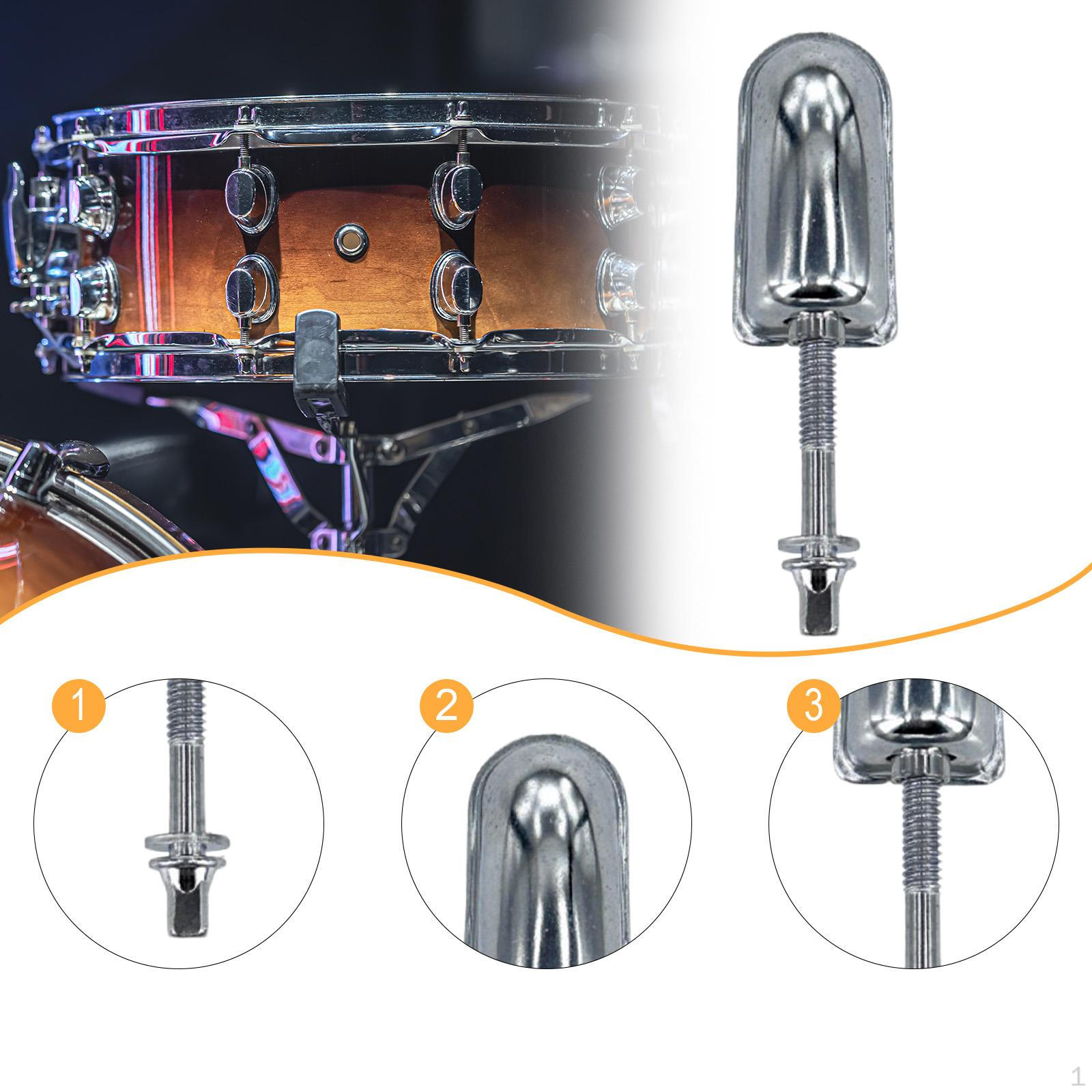 1

2

3

1