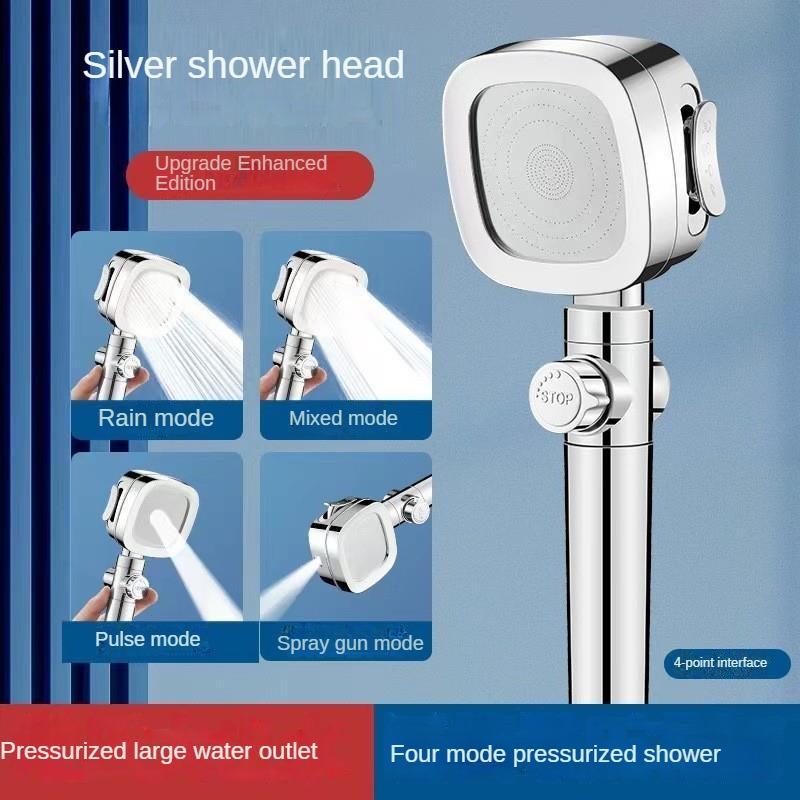 Silver shower head

Upgrade Enhanced Edition

Rain mode

Mixed mode

Pulse mode

Spray gun mode

STOP

4-point interface

Pressurized large water outlet

Four mode pressurized shower