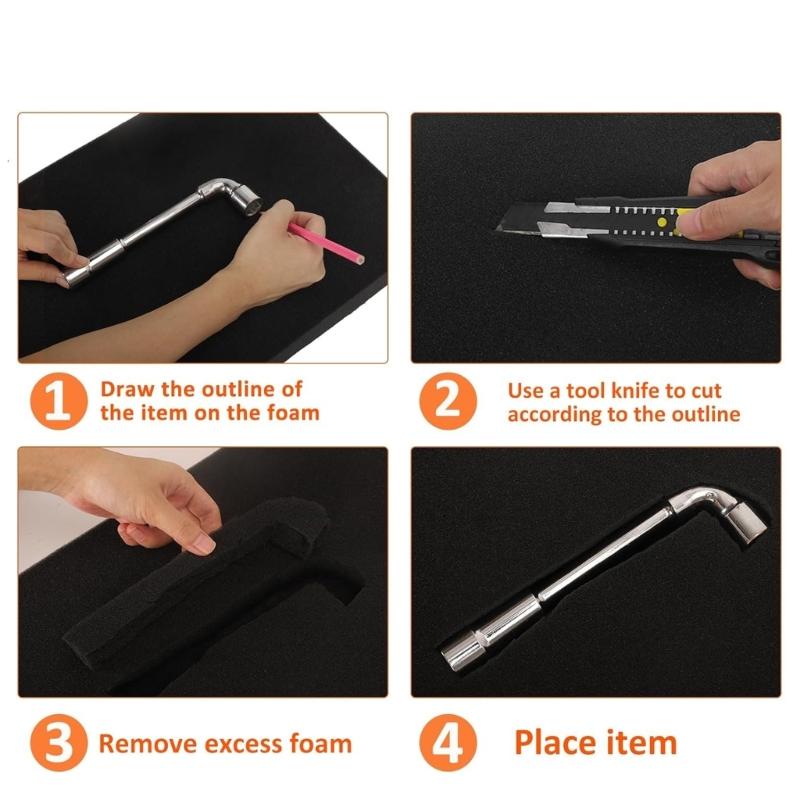 1 Draw the outline of the item on the foam

2 Use a tool knife to cut according to the outline

3 Remove excess foam

4 Place item