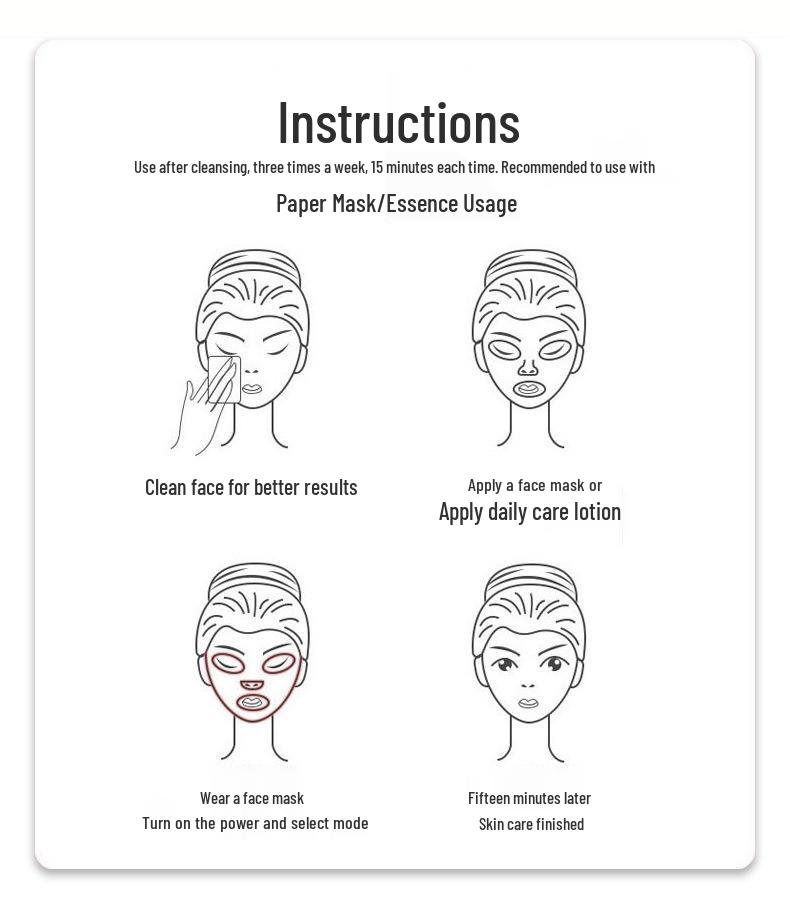 Instructions

Use after cleansing, three times a week, 15 minutes each time. Recommended to use with

Paper Mask/Essence Usage

Clean face for better results

Apply a face mask or
Apply daily care lotion

Wear a face mask
Turn on the power and select mode

Fifteen minutes later
Skin care finished