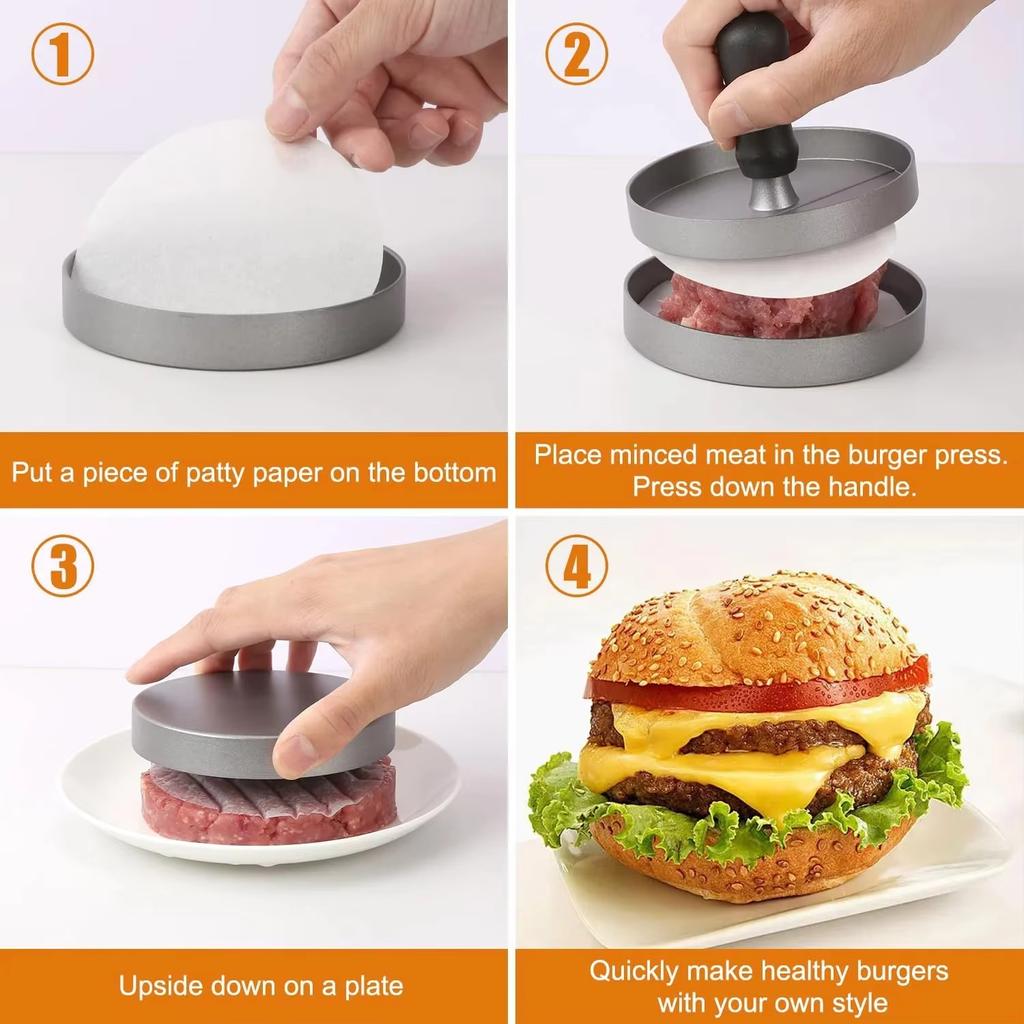 1

Put a piece of patty paper on the bottom

2

Place minced meat in the burger press. Press down the handle.

3

Upside down on a plate

4

Quickly make healthy burgers with your own style