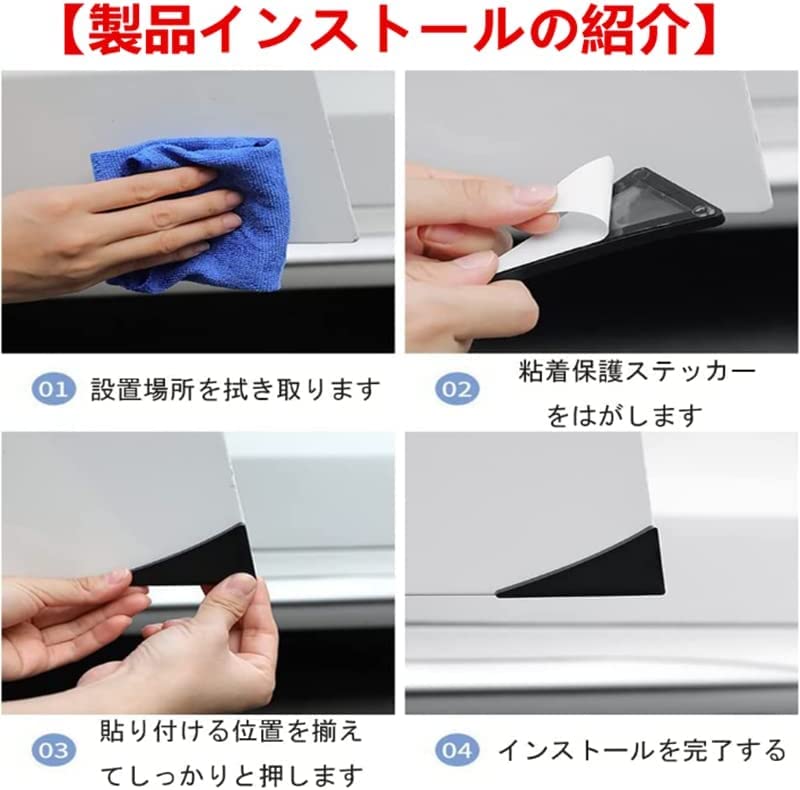 【製品インストールの紹介】

01 設置場所を拭き取ります

02 粘着保護ステッカーをはがします

03 貼り付ける位置を揃えてしっかりと押します

04 インストールを完了する