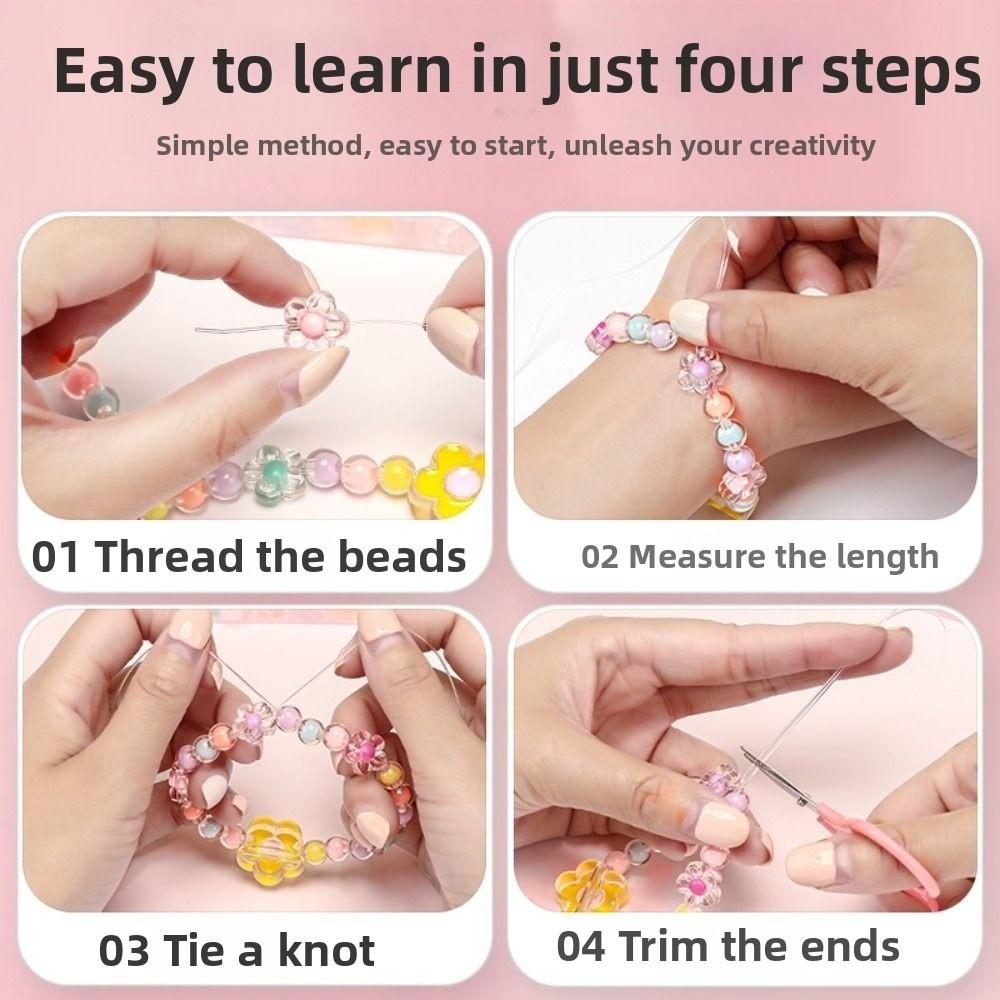 Easy to learn in just four steps

Simple method, easy to start, unleash your creativity

01 Thread the beads

02 Measure the length

03 Tie a knot

04 Trim the ends