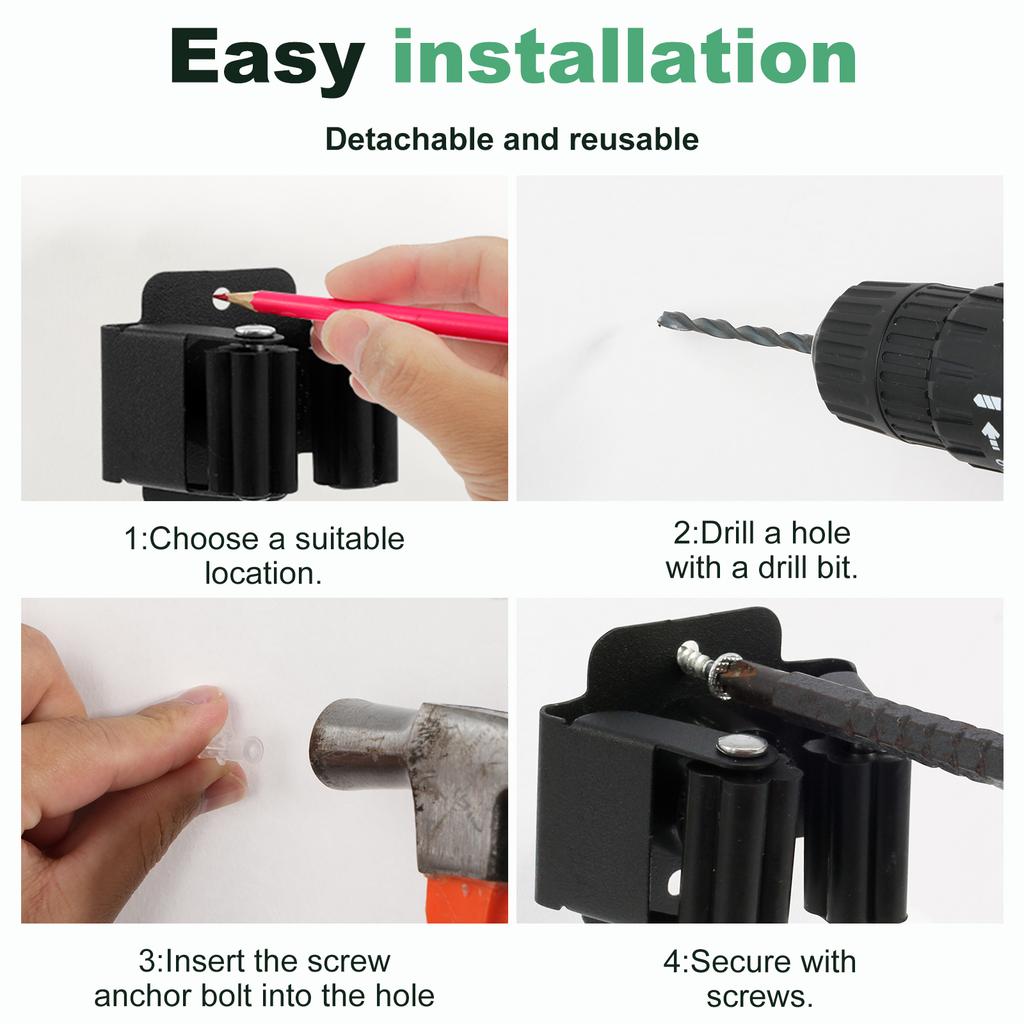 Easy installation

Detachable and reusable

1:Choose a suitable location.

2:Drill a hole with a drill bit.

3:Insert the screw anchor bolt into the hole

4:Secure with screws.