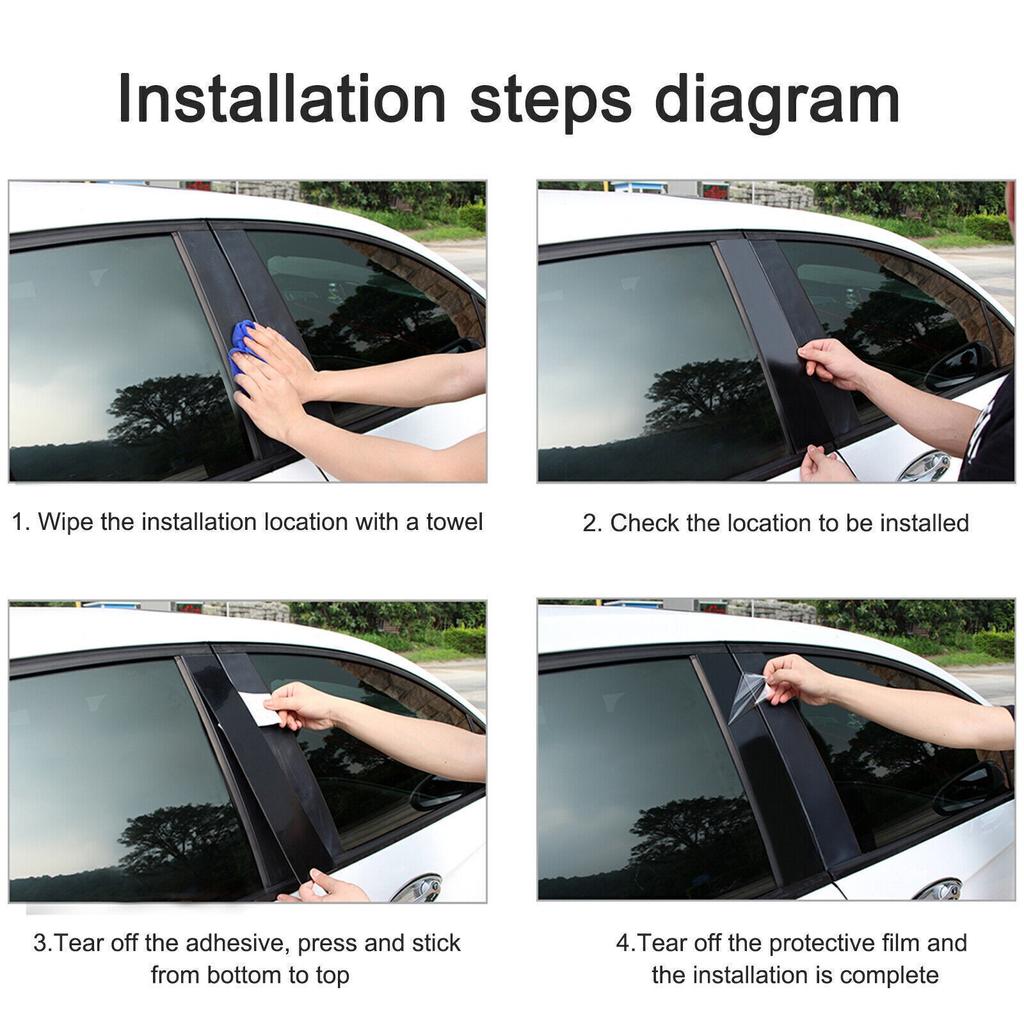 Installation steps diagram

1. Wipe the installation location with a towel

2. Check the location to be installed

3.Tear off the adhesive, press and stick from bottom to top

4.Tear off the protective film and the installation is complete