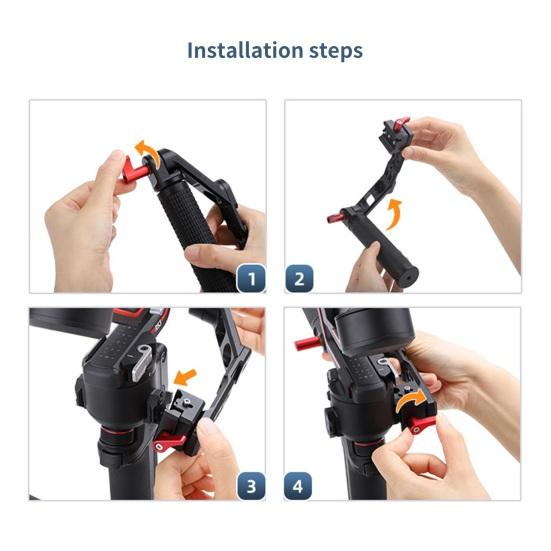 Installation steps

1

2

3

4