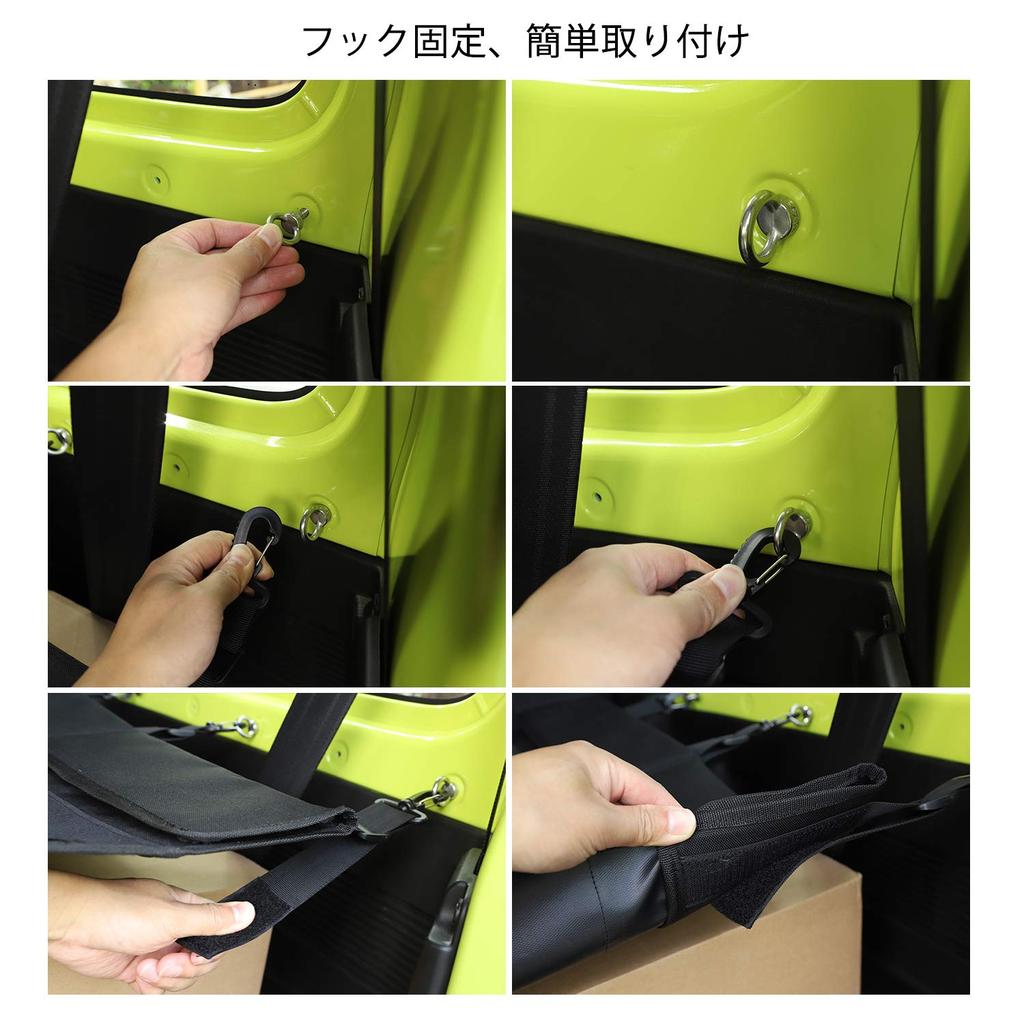 フック固定、簡単取り付け