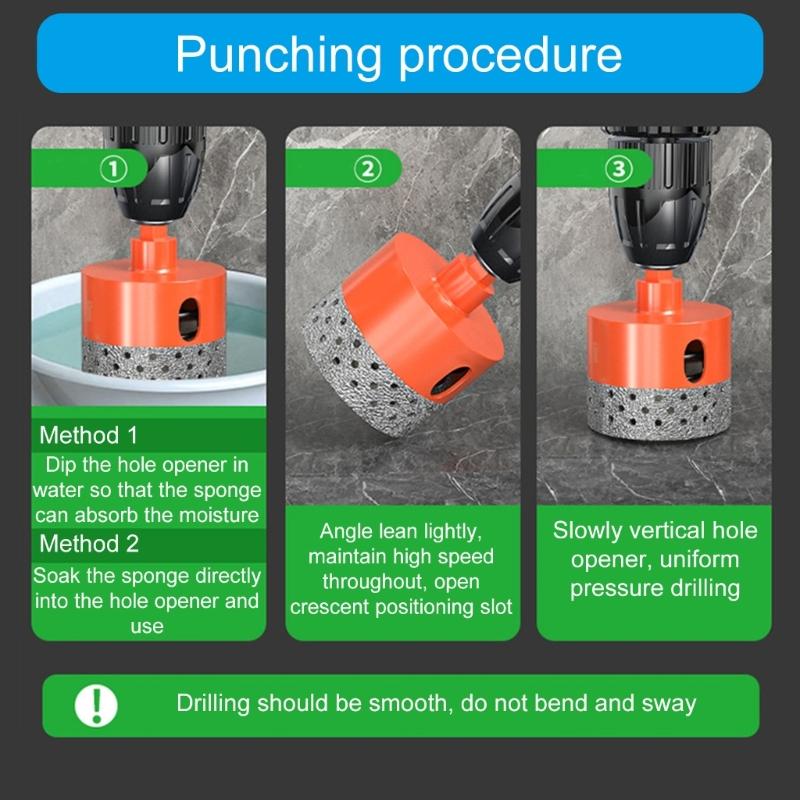 Punching procedure

①

Method 1

Dip the hole opener in water so that the sponge can absorb the moisture

Method 2

Soak the sponge directly into the hole opener and use

②

Angle lean lightly, maintain high speed throughout, open crescent positioning slot

③

Slowly vertical hole opener, uniform pressure drilling

!

Drilling should be smooth, do not bend and sway