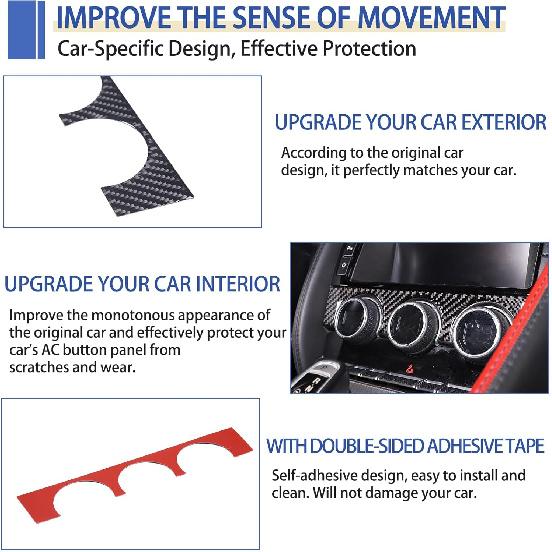 IMPROVE THE SENSE OF MOVEMENT
Car-Specific Design, Effective Protection

UPGRADE YOUR CAR EXTERIOR
According to the original car design, it perfectly matches your car.

UPGRADE YOUR CAR INTERIOR
Improve the monotonous appearance of the original car and effectively protect your car's AC button panel from scratches and wear.

WITH DOUBLE-SIDED ADHESIVE TAPE
Self-adhesive design, easy to install and clean. Will not damage your car.